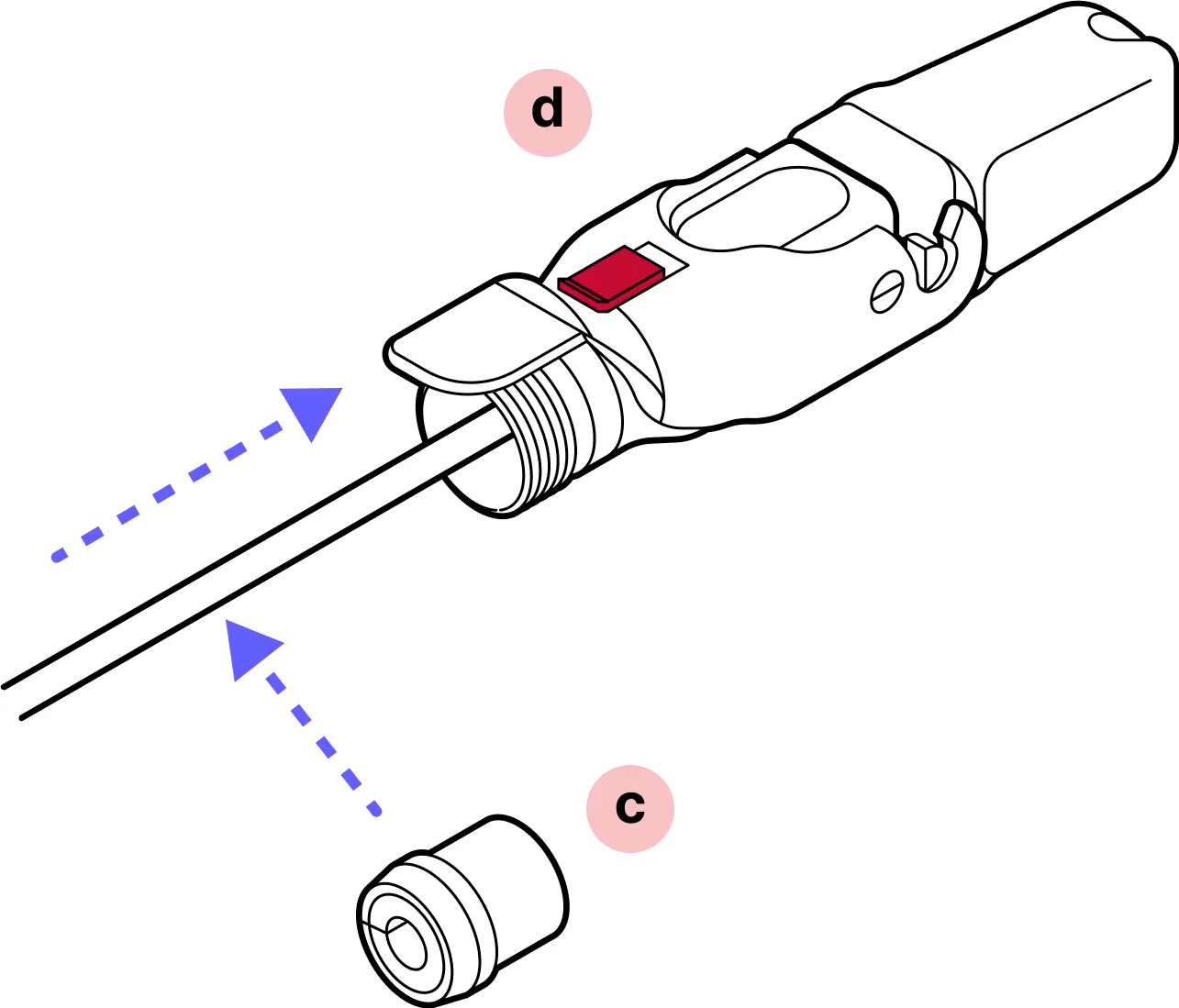 d

c