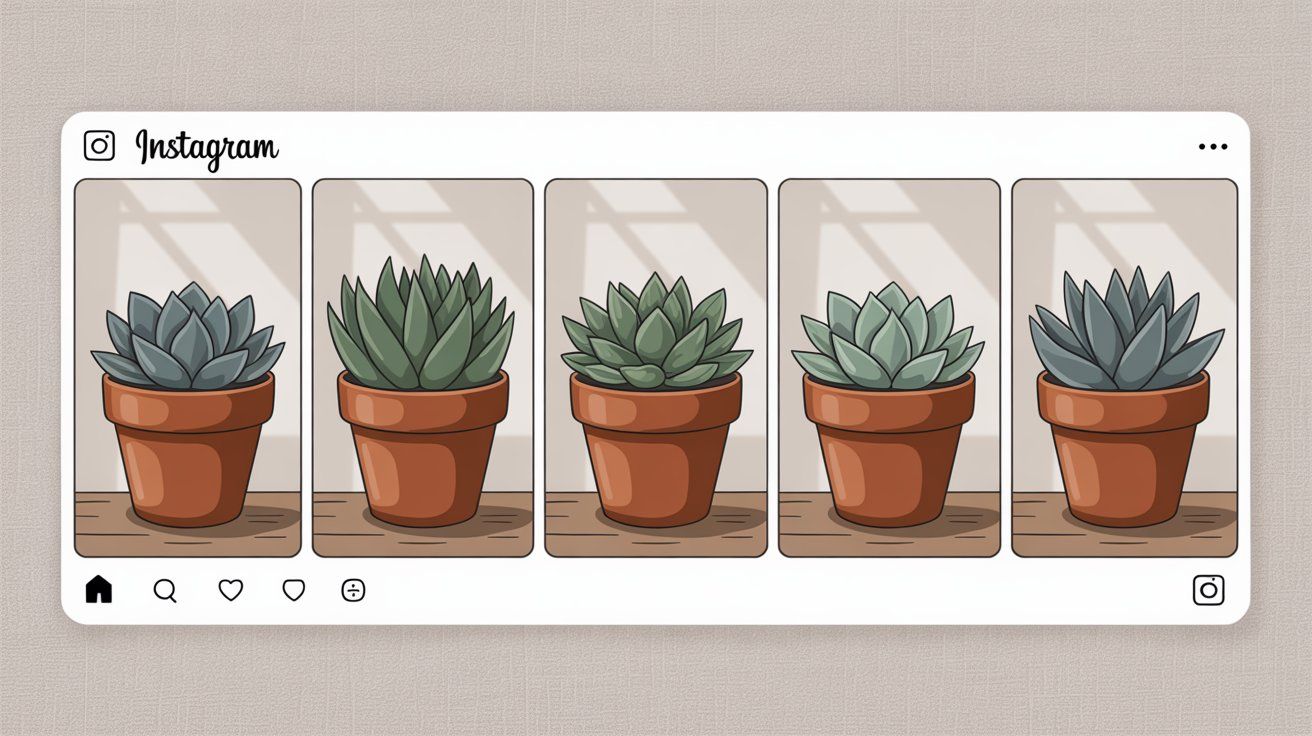 Instagram