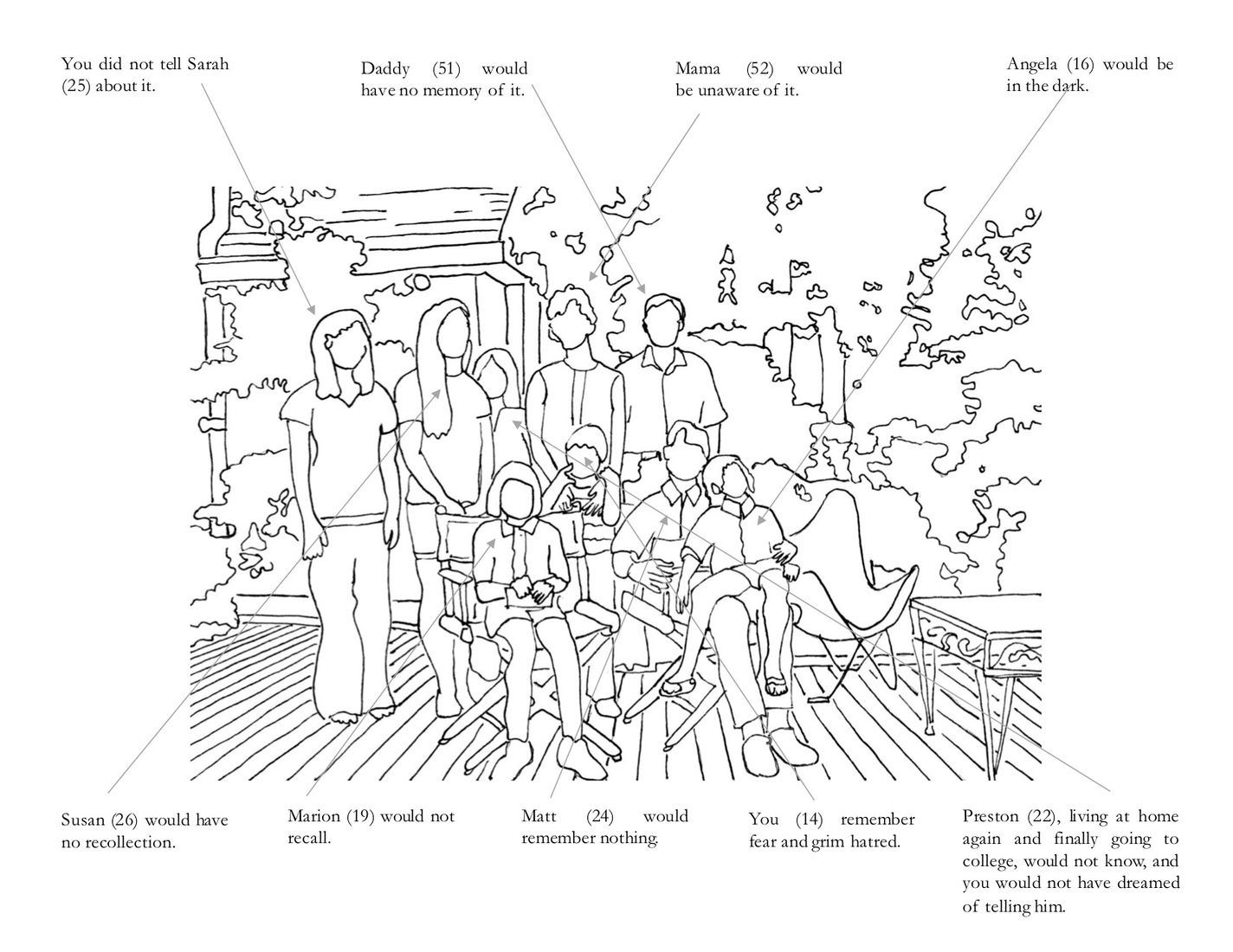 You did not tell Sarah (25) about it.

Daddy (51) would have no memory of it.

Mama (52) would be unaware of it.

Angela (16) would be in the dark.

Susan (26) would have no recollection.

Marion (19) would not recall.

Matt (24) would remember nothing.

You (14) remember fear and grim hatred.

Preston (22), living at home again and finally going to college, would not know, and you would not have dreamed of telling him.