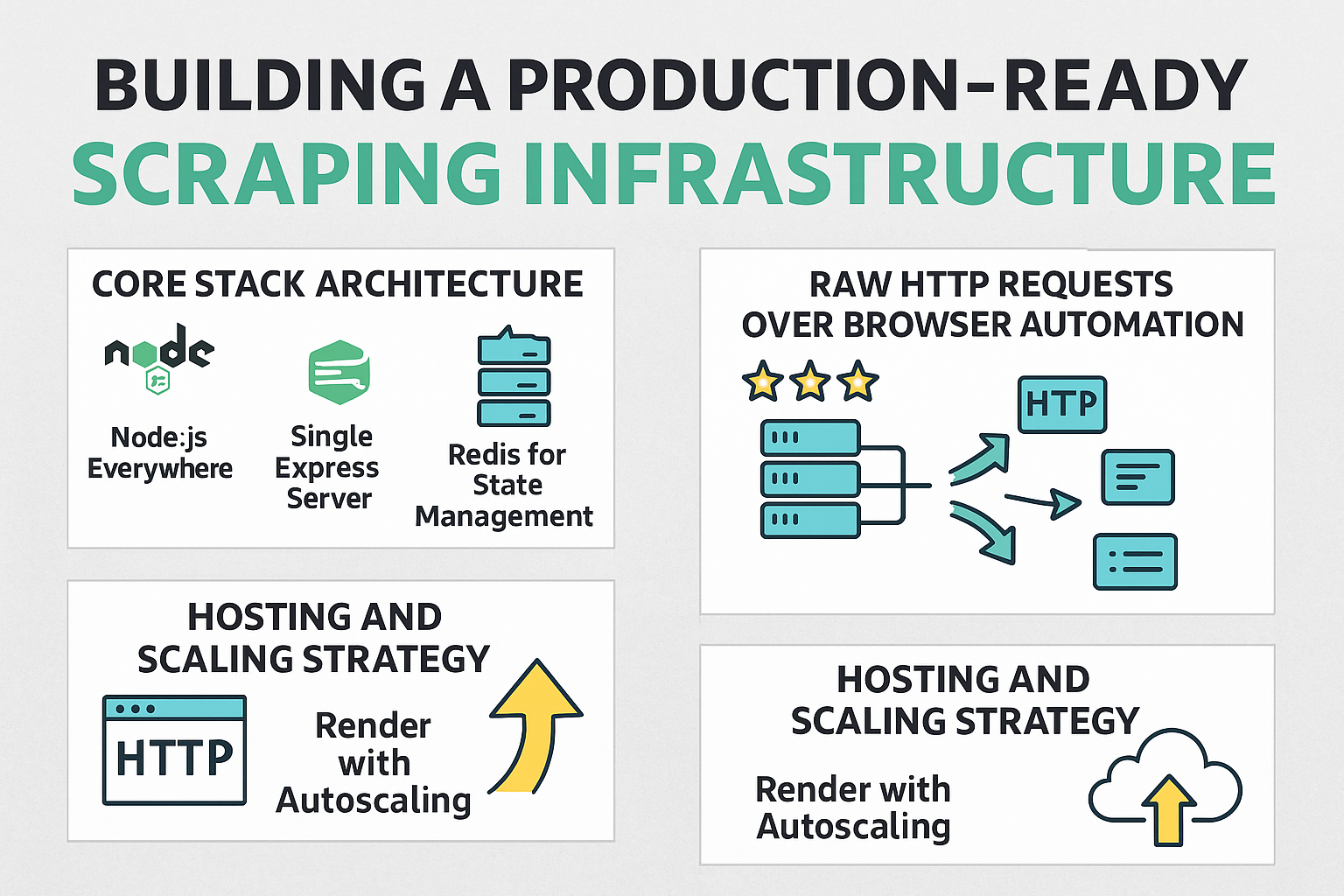 BUILDING A PRODUCTION-READY
SCRAPING INFRASTRUCTURE

CORE STACK ARCHITECTURE

node

Node:js Everywhere

Single Express Server

Redis for State Management

HOSTING AND SCALING STRATEGY

HTTP

Render with Autoscaling

RAW HTTP REQUESTS OVER BROWSER AUTOMATION

HTP

HOSTING AND SCALING STRATEGY

Render with Autoscaling