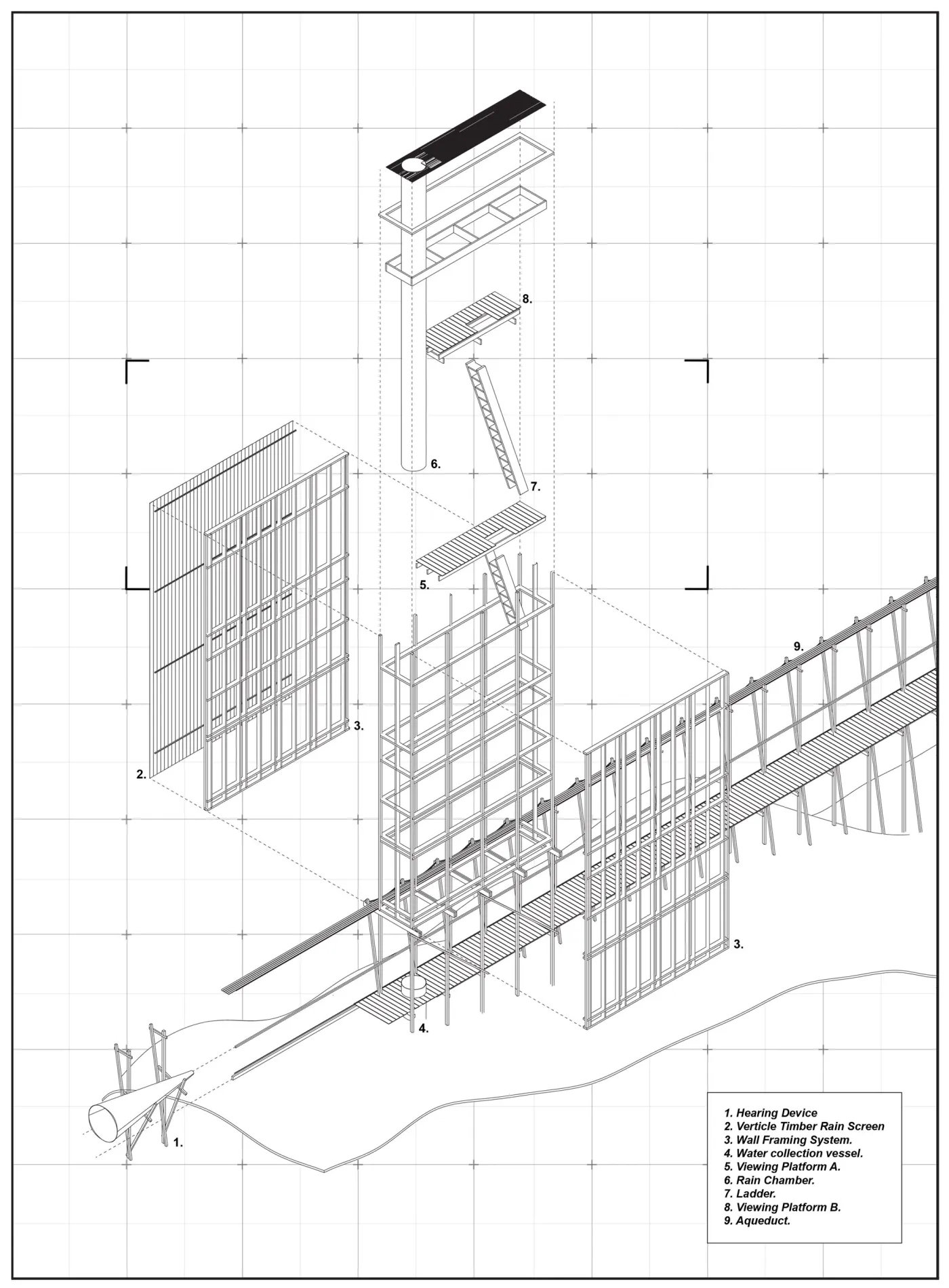 8.

6.

7.

5.

9.

3.

2.

3.

4.

1.

1. Hearing Device
2. Verticle Timber Rain Screen
3. Wall Framing System.
4. Water collection vessel.
5. Viewing Platform A.
6. Rain Chamber.
7. Ladder.
8. Viewing Platform B.
9. Aqueduct.