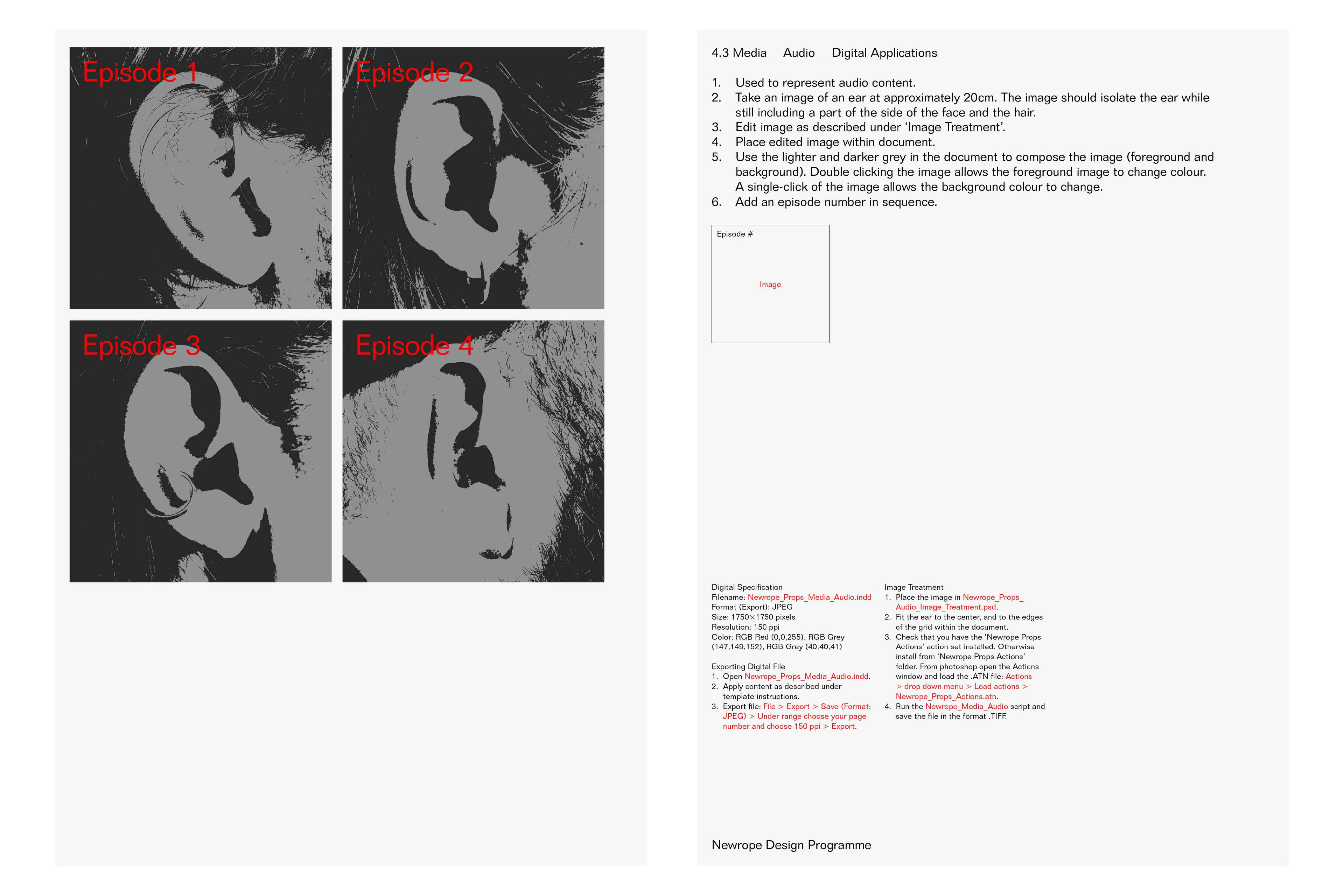 Episode 1

Episode 2

Episode 3

Episode 4

4.3 Media Audio Digital Applications

1. Used to represent audio content.
2. Take an image of an ear at approximately 20cm. The image should isolate the ear while still including a part of the side of the face and the hair.
3. Edit image as described under 'Image Treatment'.
4. Place edited image within document.
5. Use the lighter and darker grey in the document to compose the image (foreground and background). Double clicking the image allows the foreground image to change colour. A single-click of the image allows the background colour to change.
6. Add an episode number in sequence.

Episode #

Image

Digital Specification
Filename: Newrope_Props_Media_Audio.indd
Format (Export): JPEG
Size: 1750×1750 pixels
Resolution: 150 ppi
Color: RGB Red (0,0,255), RGB Grey (147,149,152), RGB Grey (40,40,41)

Exporting Digital File
1. Open Newrope_Props_Media_Audio.indd.
2. Apply content as described under template instructions.
3. Export file: File > Export > Save (Format: JPEG) > Under range choose your page number and choose 150 ppi > Export.

Image Treatment
1. Place the image in Newrope_Props_Audio_Image_Treatment.psd.
2. Fit the ear to the center, and to the edges of the grid within the document.
3. Check that you have the 'Newrope Props Actions' action set installed. Otherwise install from 'Newrope Props Actions' folder. From photoshop open the Actions window and load the .ATN file: Actions > drop down menu > Load actions > Newrope_Props_Actions.atn.
4. Run the Newrope_Media_Audio script and save the file in the format .TIFF.

Newrope Design Programme