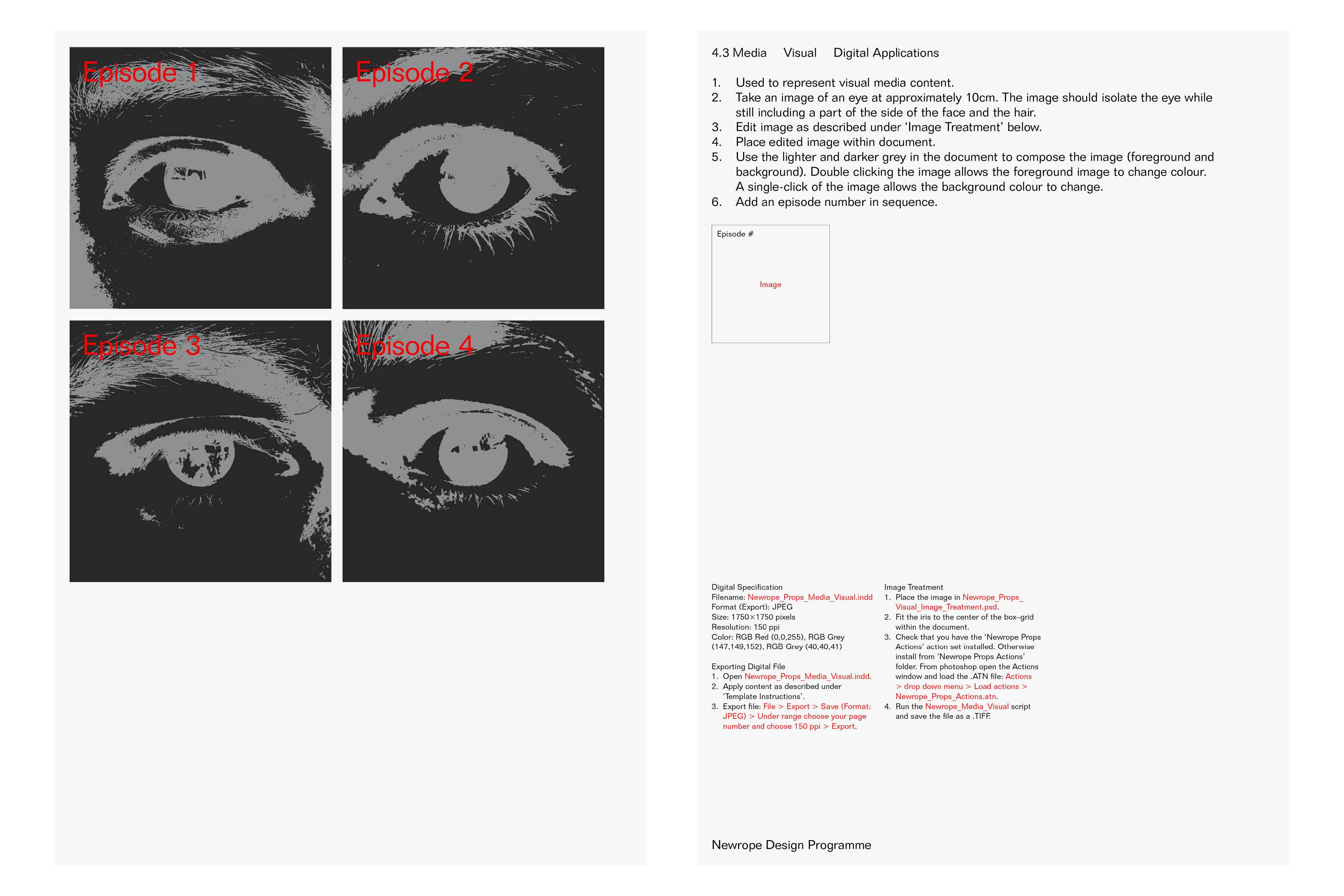 Episode 1

Episode 2

Episode 3

Episode 4

4.3 Media Visual Digital Applications

1. Used to represent visual media content.
2. Take an image of an eye at approximately 10cm. The image should isolate the eye while still including a part of the side of the face and the hair.
3. Edit image as described under 'Image Treatment' below.
4. Place edited image within document.
5. Use the lighter and darker grey in the document to compose the image (foreground and background). Double clicking the image allows the foreground image to change colour. A single-click of the image allows the background colour to change.
6. Add an episode number in sequence.

Episode #

Image

Digital Specification
Filename: Newrope_Props_Media_Visual.indd
Format (Export): JPEG
Size: 1750×1750 pixels
Resolution: 150 ppi
Color: RGB Red (0,0,255), RGB Grey (147,149,152), RGB Grey (40,40,41)

Exporting Digital File
1. Open Newrope_Props_Media_Visual.indd.
2. Apply content as described under 'Template Instructions'.
3. Export file: File > Export > Save (Format: JPEG) > Under range choose your page number and choose 150 ppi > Export.

Image Treatment
1. Place the image in Newrope_Props_Visual_Image_Treatment.psd.
2. Fit the iris to the center of the box–grid within the document.
3. Check that you have the 'Newrope Props Actions' action set installed. Otherwise install from 'Newrope Props Actions' folder. From photoshop open the Actions window and load the .ATN file: Actions > drop down menu > Load actions > Newrope_Props_Actions.atn.
4. Run the Newrope_Media_Visual script and save the file as a .TIFF.

Newrope Design Programme