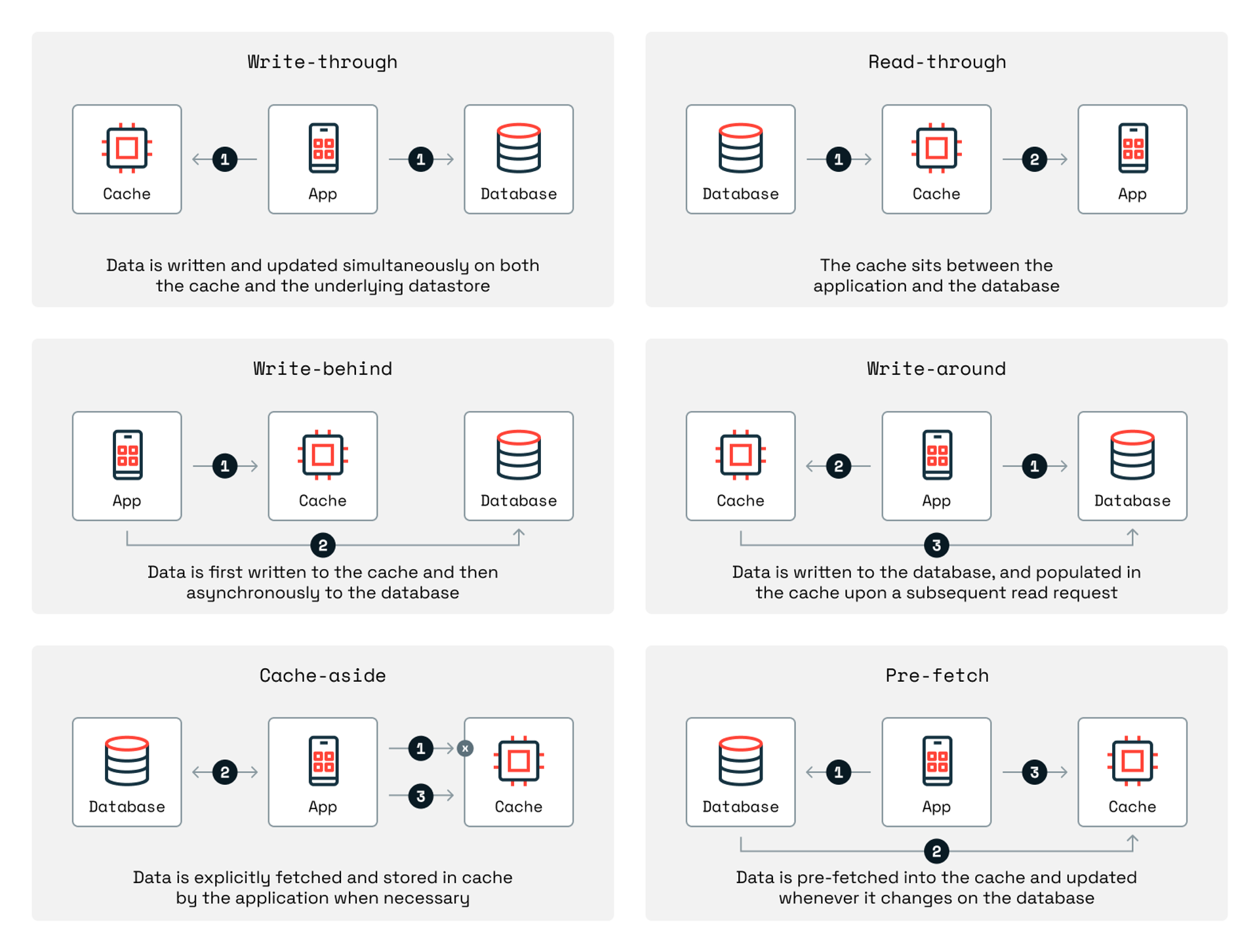 Write-through

Cache 1 App 1 Database

Data is written and updated simultaneously on both the cache and the underlying datastore

Read-through

Database 1 Cache 2 App

The cache sits between the application and the database

Write-behind

App 1 Cache Database

2

Data is first written to the cache and then asynchronously to the database

Write-around

Cache 2 App 1 Database

3

Data is written to the database, and populated in the cache upon a subsequent read request

Cache-aside

Database 2 App 1 x 3 Cache

Data is explicitly fetched and stored in cache by the application when necessary

Pre-fetch

Database 1 App 3 Cache

2

Data is pre-fetched into the cache and updated whenever it changes on the database