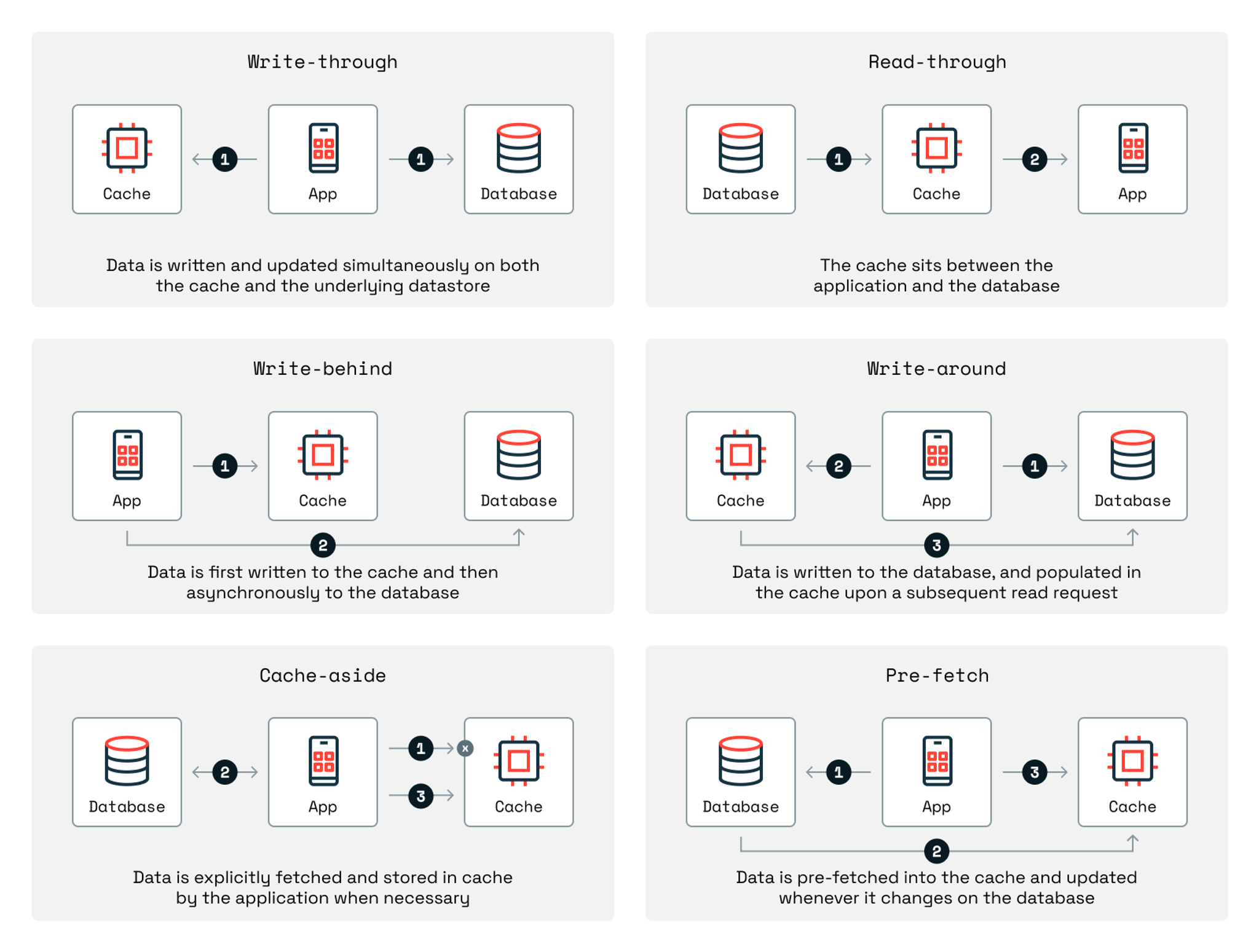 Write-through

Cache 1 App 1 Database

Data is written and updated simultaneously on both the cache and the underlying datastore

Read-through

Database 1 Cache 2 App

The cache sits between the application and the database

Write-behind

App 1 Cache Database

2

Data is first written to the cache and then asynchronously to the database

Write-around

Cache 2 App 1 Database

3

Data is written to the database, and populated in the cache upon a subsequent read request

Cache-aside

Database 2 App 1 x 3 Cache

Data is explicitly fetched and stored in cache by the application when necessary

Pre-fetch

Database 1 App 3 Cache

2

Data is pre-fetched into the cache and updated whenever it changes on the database