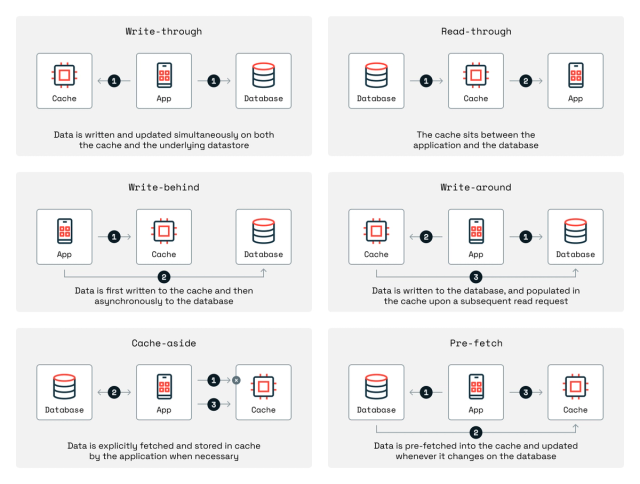 Write-through

Cache 1 App 1 Database

Data is written and updated simultaneously on both the cache and the underlying datastore

Read-through

Database 1 Cache 2 App

The cache sits between the application and the database

Write-behind

App 1 Cache Database

2

Data is first written to the cache and then asynchronously to the database

Write-around

Cache 2 App 1 Database

3

Data is written to the database, and populated in the cache upon a subsequent read request

Cache-aside

Database 2 App 1 3 Cache

Data is explicitly fetched and stored in cache by the application when necessary

Pre-fetch

Database 1 App 3 Cache

2

Data is pre-fetched into the cache and updated whenever it changes on the database