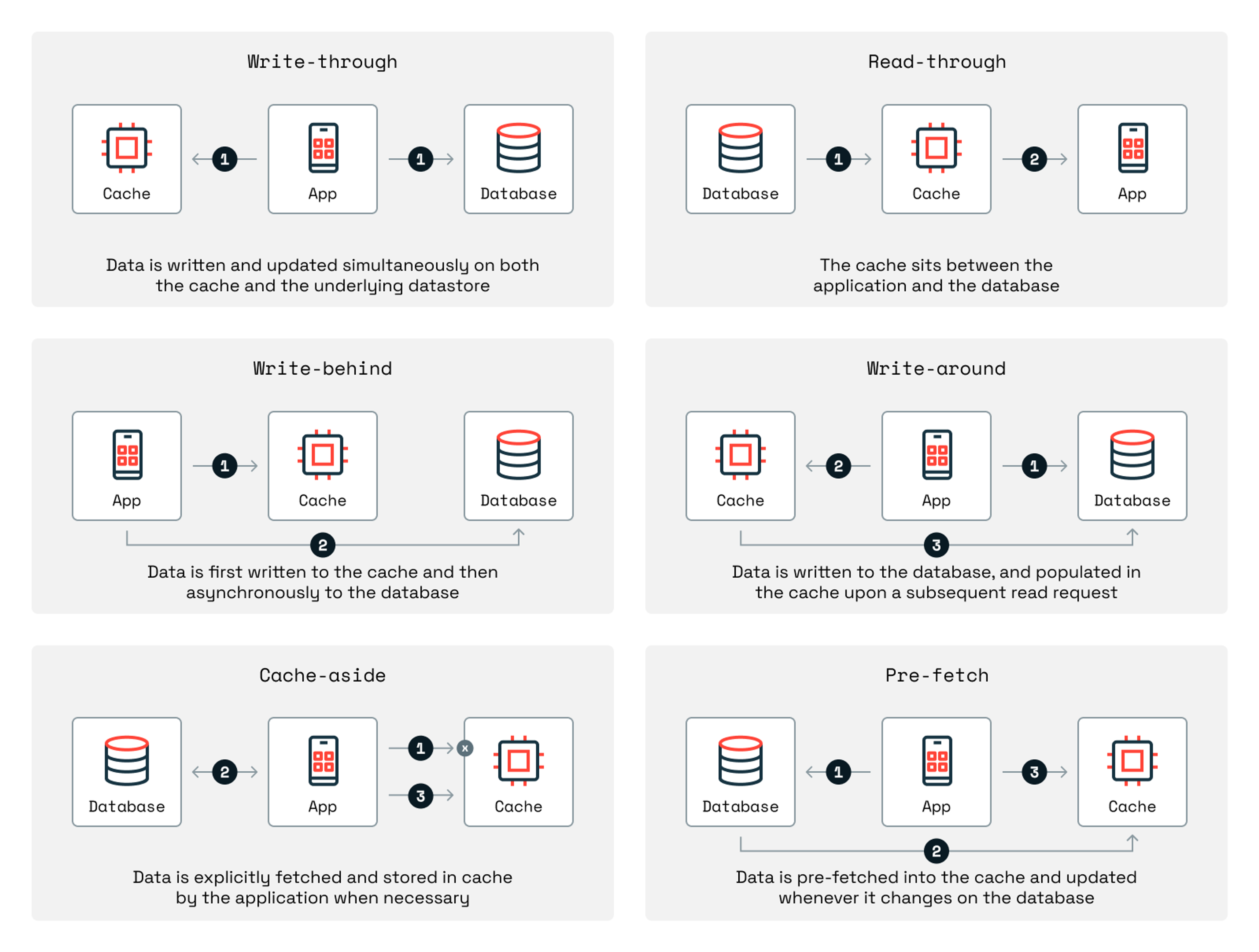 Write-through

Cache 1 App 1 Database

Data is written and updated simultaneously on both the cache and the underlying datastore

Read-through

Database 1 Cache 2 App

The cache sits between the application and the database

Write-behind

App 1 Cache Database

2

Data is first written to the cache and then asynchronously to the database

Write-around

Cache 2 App 1 Database

3

Data is written to the database, and populated in the cache upon a subsequent read request

Cache-aside

Database 2 App 1 x 3 Cache

Data is explicitly fetched and stored in cache by the application when necessary

Pre-fetch

Database 1 App 3 Cache

2

Data is pre-fetched into the cache and updated whenever it changes on the database