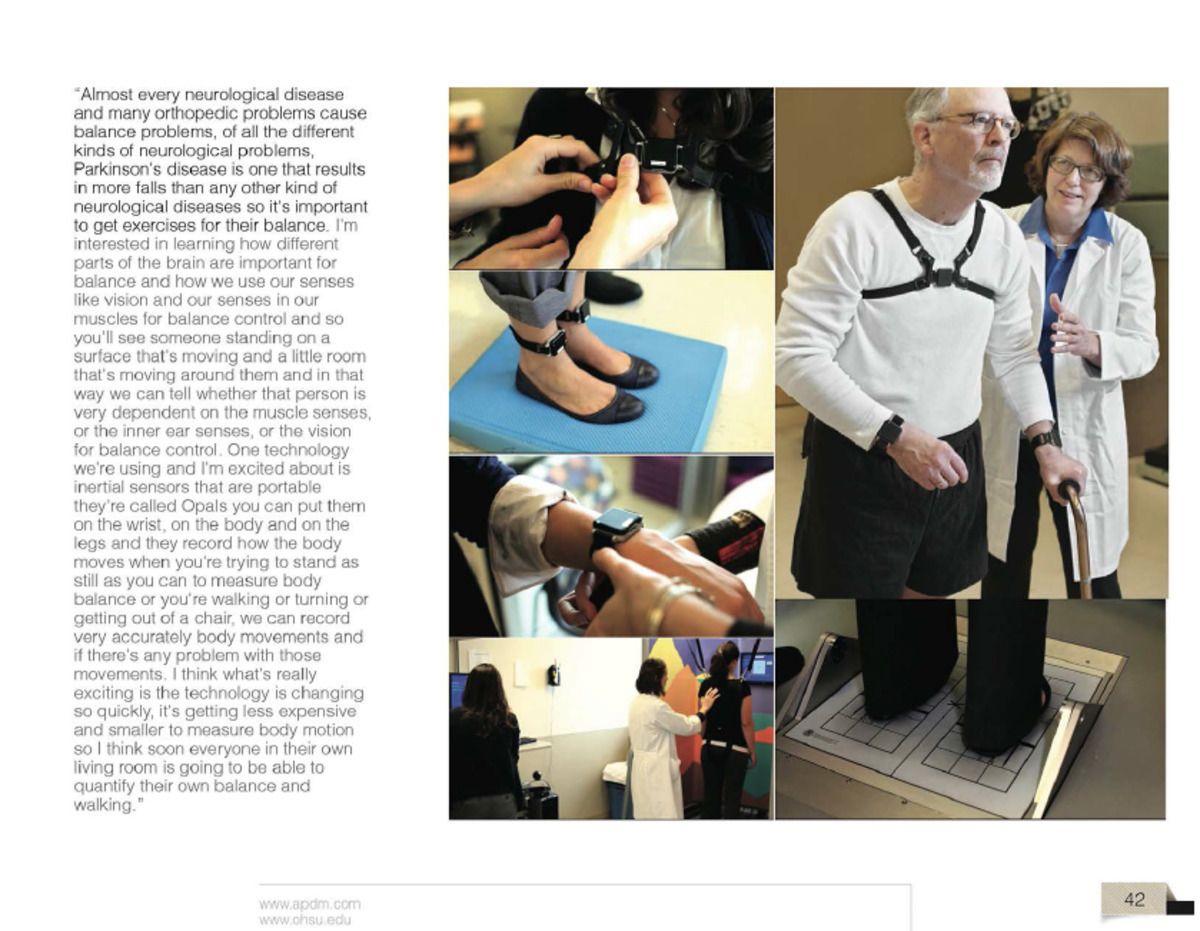 "Almost every neurological disease and many orthopedic problems cause balance problems, of all the different kinds of neurological problems, Parkinson's disease is one that results in more falls than any other kind of neurological diseases so it's important to get exercises for their balance. I'm interested in learning how different parts of the brain are important for balance and how we use our senses like vision and our senses in our muscles for balance control and so you'll see someone standing on a surface that's moving and a little room that's moving around them and in that way we can tell whether that person is very dependent on the muscle senses, or the inner ear senses, or the vision for balance control. One technology we're using and I'm excited about is inertial sensors that are portable they're called Opals you can put them on the wrist, on the body and on the legs and they record how the body moves when you're trying to stand as still as you can to measure body balance or you're walking or turning or getting out of a chair, we can record very accurately body movements and if there's any problem with those movements. I think what's really exciting is the technology is changing so quickly, it's getting less expensive and smaller to measure body motion so I think soon everyone in their own living room is going to be able to quantify their own balance and walking."

www.apdm.com
www.ohsu.edu

42