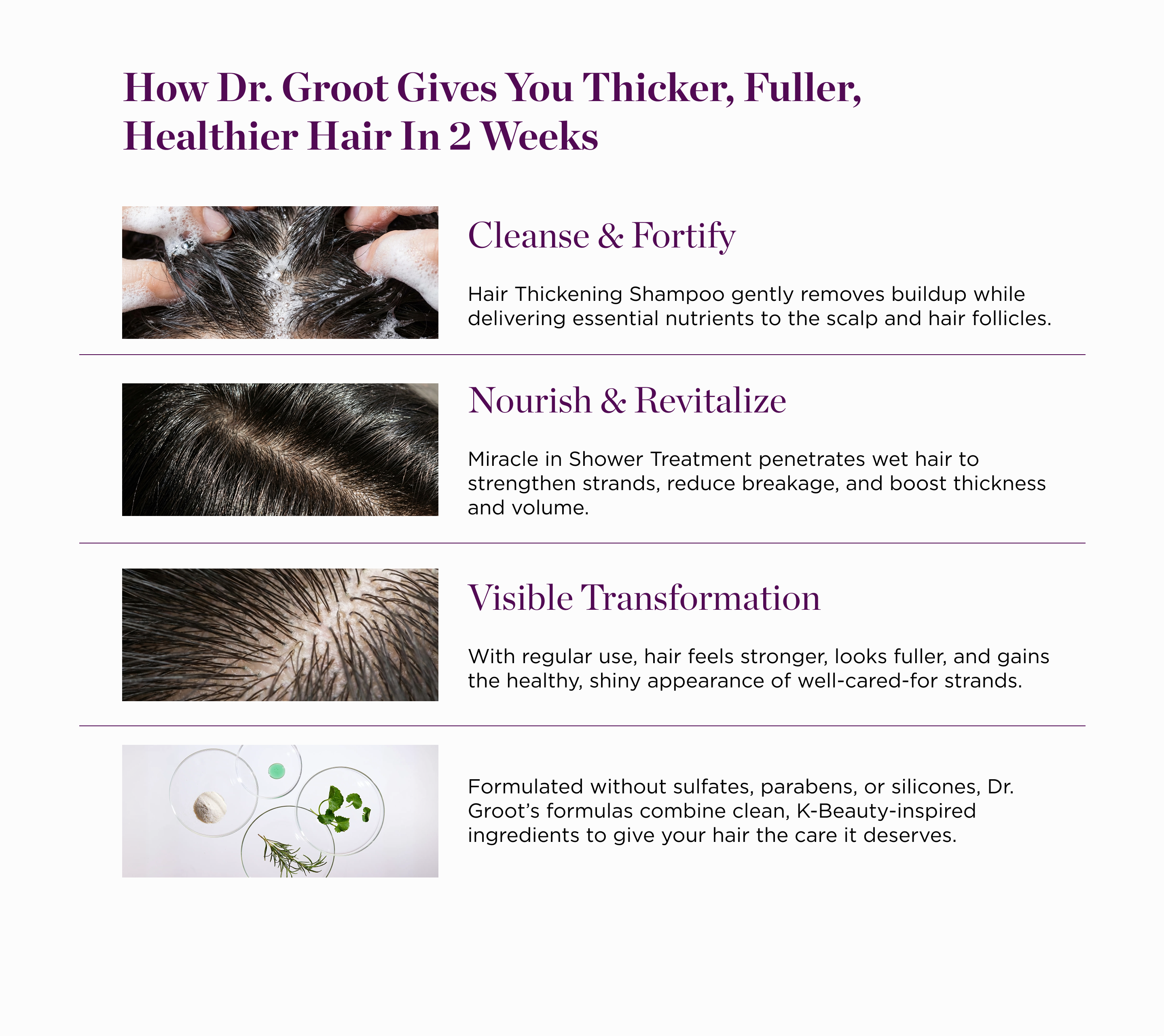 How Dr. Groot Gives You Thicker, Fuller, Healthier Hair In 2 Weeks

Cleanse & Fortify

Hair Thickening Shampoo gently removes buildup while delivering essential nutrients to the scalp and hair follicles.

Nourish & Revitalize

Miracle in Shower Treatment penetrates wet hair to strengthen strands, reduce breakage, and boost thickness and volume.

Visible Transformation

With regular use, hair feels stronger, looks fuller, and gains the healthy, shiny appearance of well-cared-for strands.

Formulated without sulfates, parabens, or silicones, Dr. Groot's formulas combine clean, K-Beauty-inspired ingredients to give your hair the care it deserves.