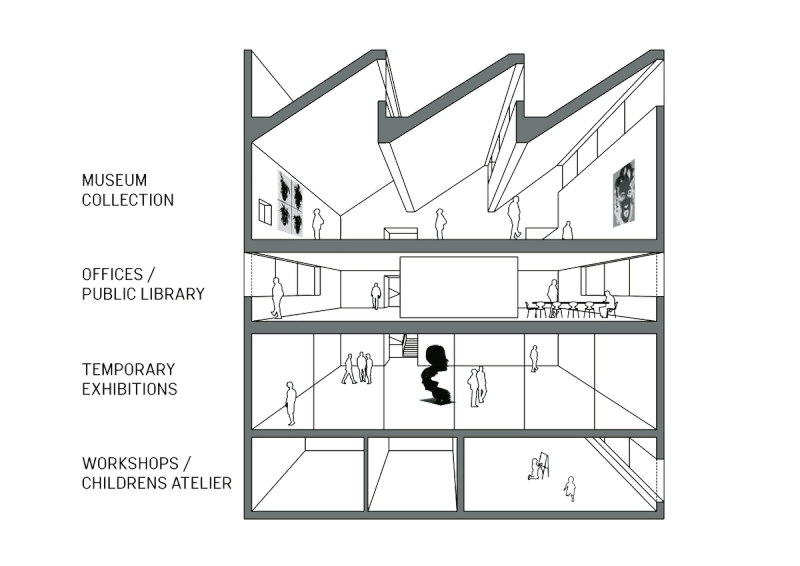 MUSEUM
COLLECTION

OFFICES /
PUBLIC LIBRARY

TEMPORARY
EXHIBITIONS

WORKSHOPS /
CHILDRENS ATELIER