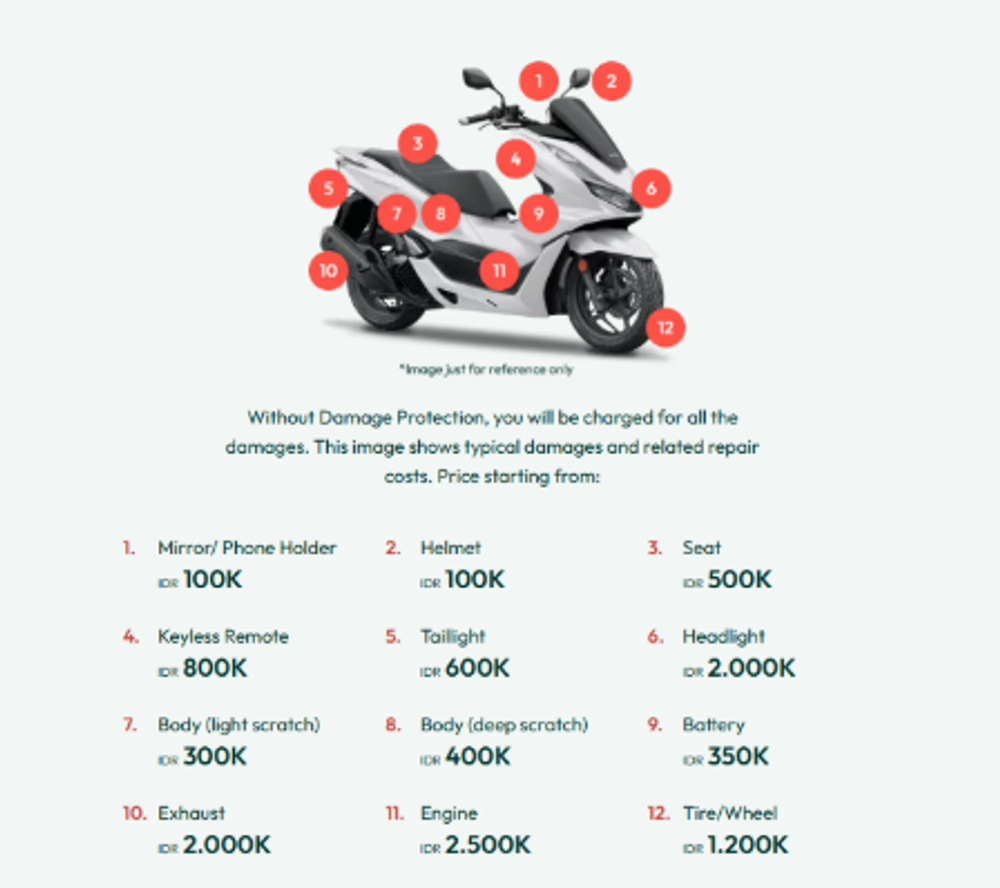 1 2 3 4 5 6 7 8 9 10 11 12

*Image just for reference only

Without Damage Protection, you will be charged for all the damages. This image shows typical damages and related repair costs. Price starting from:

1. Mirror/ Phone Holder
IDR 100K

2. Helmet
IDR 100K

3. Seat
IDR 500K

4. Keyless Remote
IDR 800K

5. Taillight
IDR 600K

6. Headlight
IDR 2.000K

7. Body (light scratch)
IDR 300K

8. Body (deep scratch)
IDR 400K

9. Battery
IDR 350K

10. Exhaust
IDR 2.000K

11. Engine
IDR 2.500K

12. Tire/Wheel
IDR 1.200K