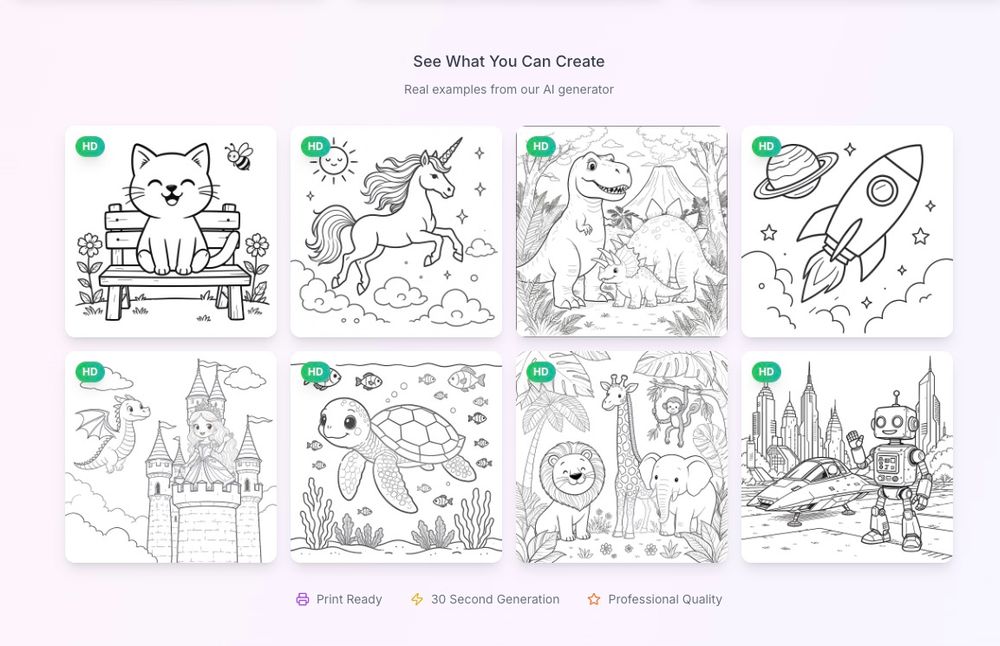 See What You Can Create

Real examples from our AI generator

HD

HD

HD

HD

HD

HD

HD

HD

Print Ready   30 Second Generation   Professional Quality