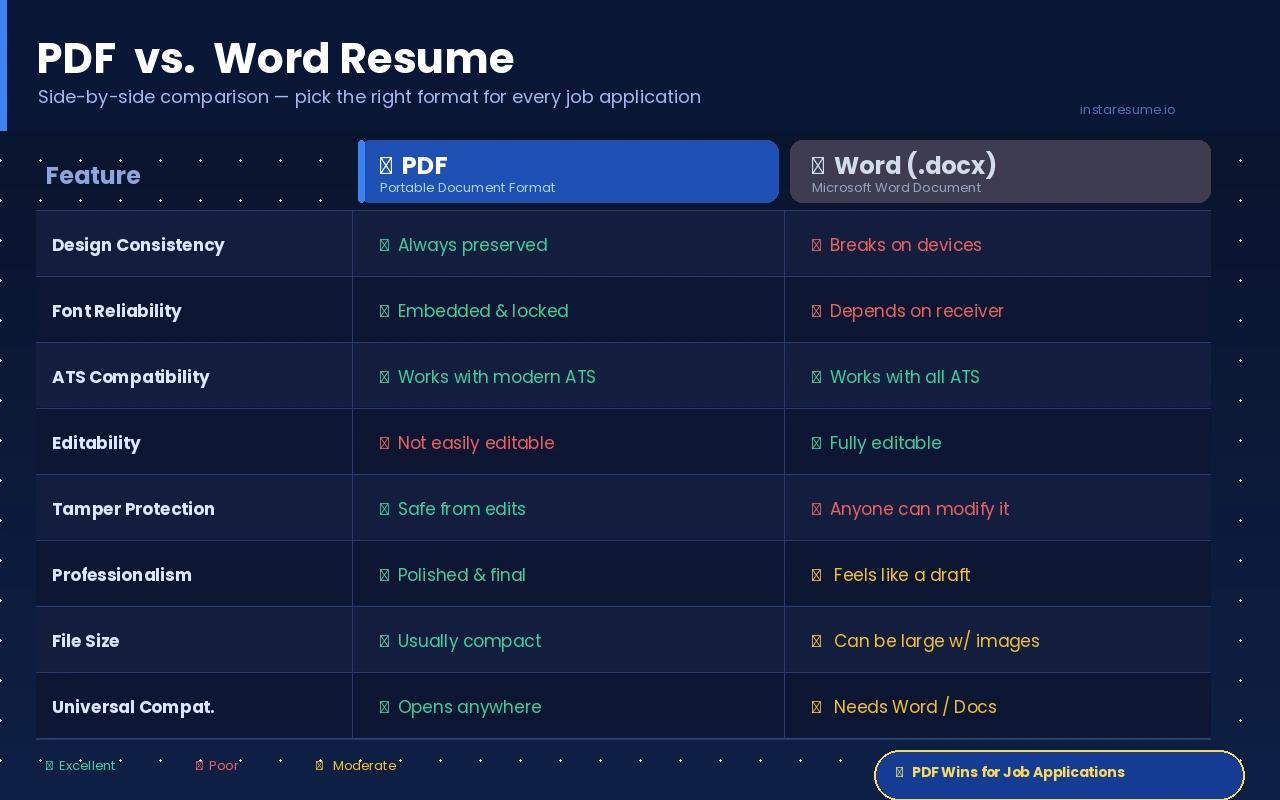 PDF vs. Word Resume

Side-by-side comparison — pick the right format for every job application

instaresume.io

| Feature | PDF Portable Document Format | Word (.docx) Microsoft Word Document |
|---|---|---|
| Design Consistency | Always preserved | Breaks on devices |
| Font Reliability | Embedded & locked | Depends on receiver |
| ATS Compatibility | Works with modern ATS | Works with all ATS |
| Editability | Not easily editable | Fully editable |
| Tamper Protection | Safe from edits | Anyone can modify it |
| Professionalism | Polished & final | Feels like a draft |
| File Size | Usually compact | Can be large w/ images |
| Universal Compat. | Opens anywhere | Needs Word / Docs |

Excellent   Poor   Moderate

PDF Wins for Job Applications