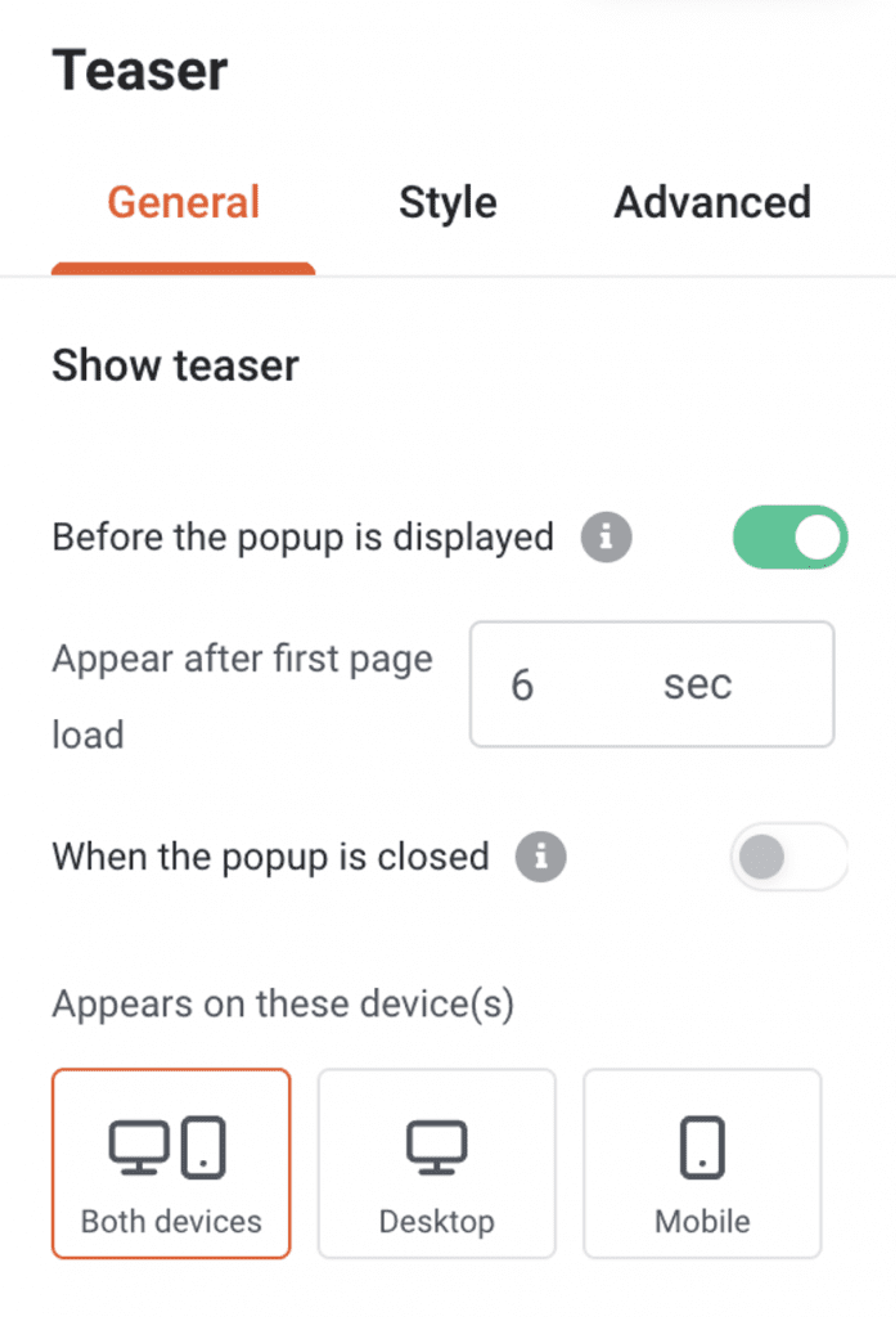 Teaser

General Style Advanced

Show teaser

Before the popup is displayed

Appear after first page load
6 sec

When the popup is closed

Appears on these device(s)

Both devices
Desktop
Mobile