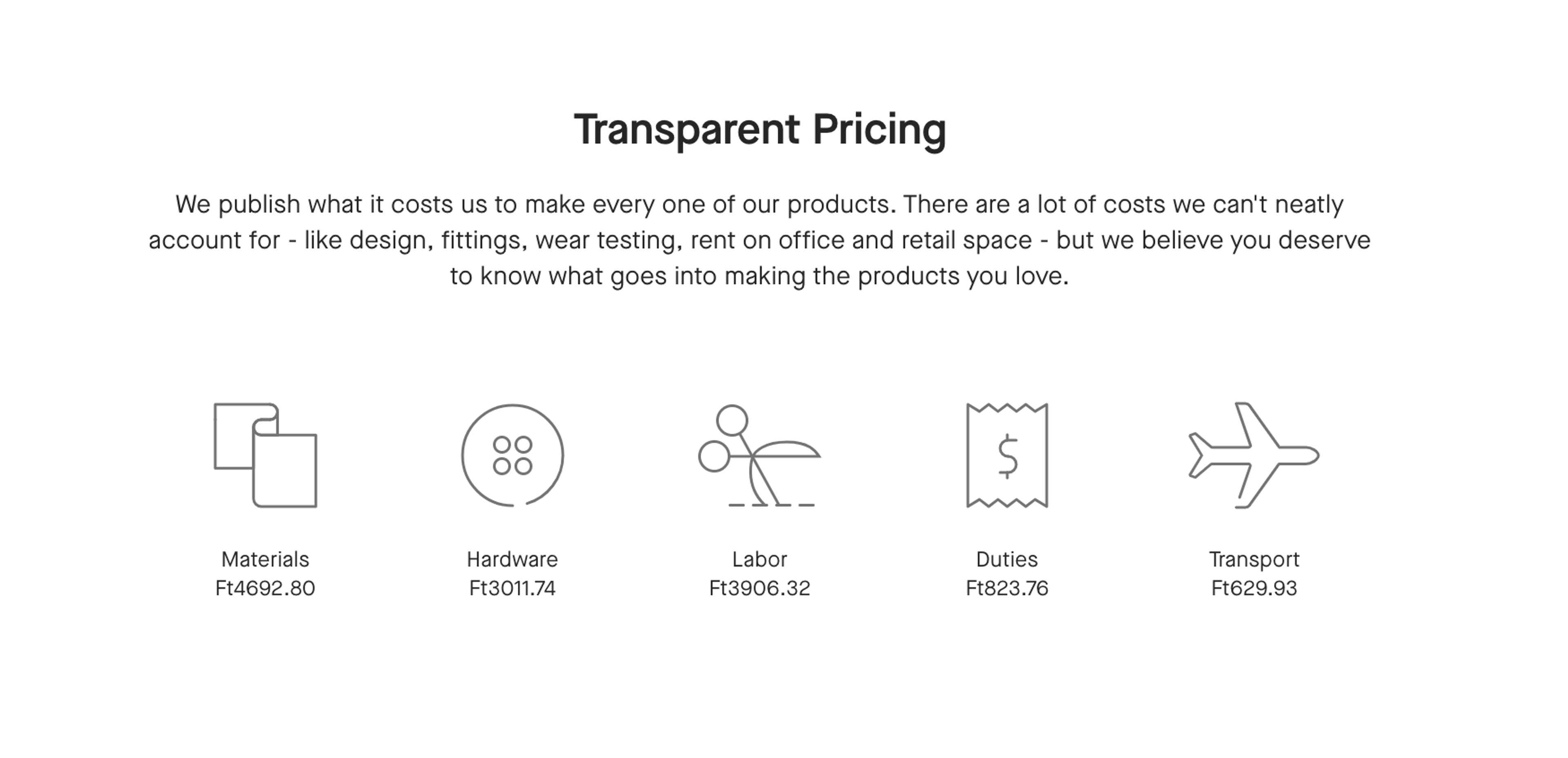 Transparent Pricing

We publish what it costs us to make every one of our products. There are a lot of costs we can't neatly account for - like design, fittings, wear testing, rent on office and retail space - but we believe you deserve to know what goes into making the products you love.

Materials
Ft4692.80

Hardware
Ft3011.74

Labor
Ft3906.32

Duties
Ft823.76

Transport
Ft629.93