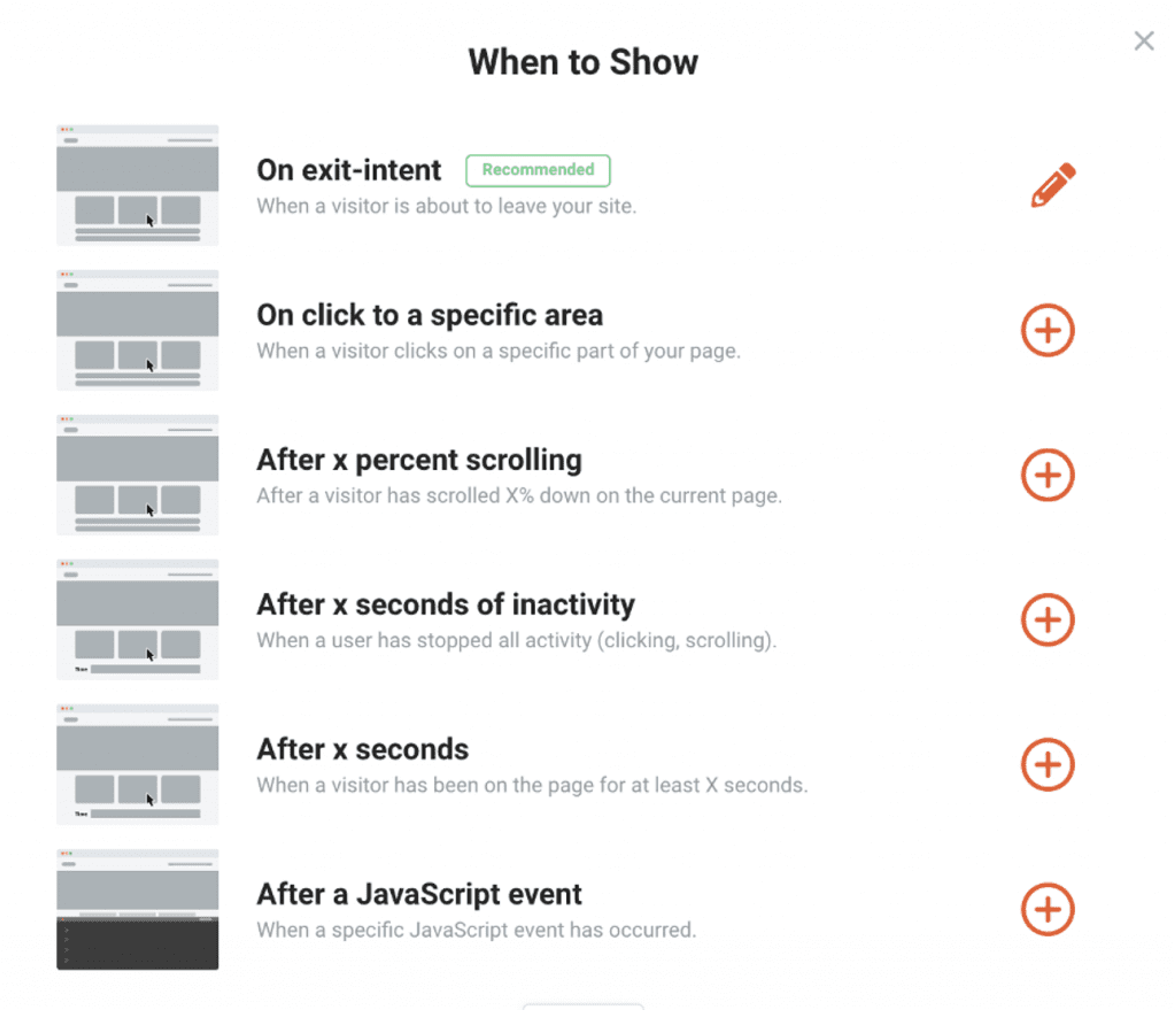 When to Show

On exit-intent Recommended
When a visitor is about to leave your site.

On click to a specific area
When a visitor clicks on a specific part of your page.

After x percent scrolling
After a visitor has scrolled X% down on the current page.

After x seconds of inactivity
When a user has stopped all activity (clicking, scrolling).

After x seconds
When a visitor has been on the page for at least X seconds.

After a JavaScript event
When a specific JavaScript event has occurred.