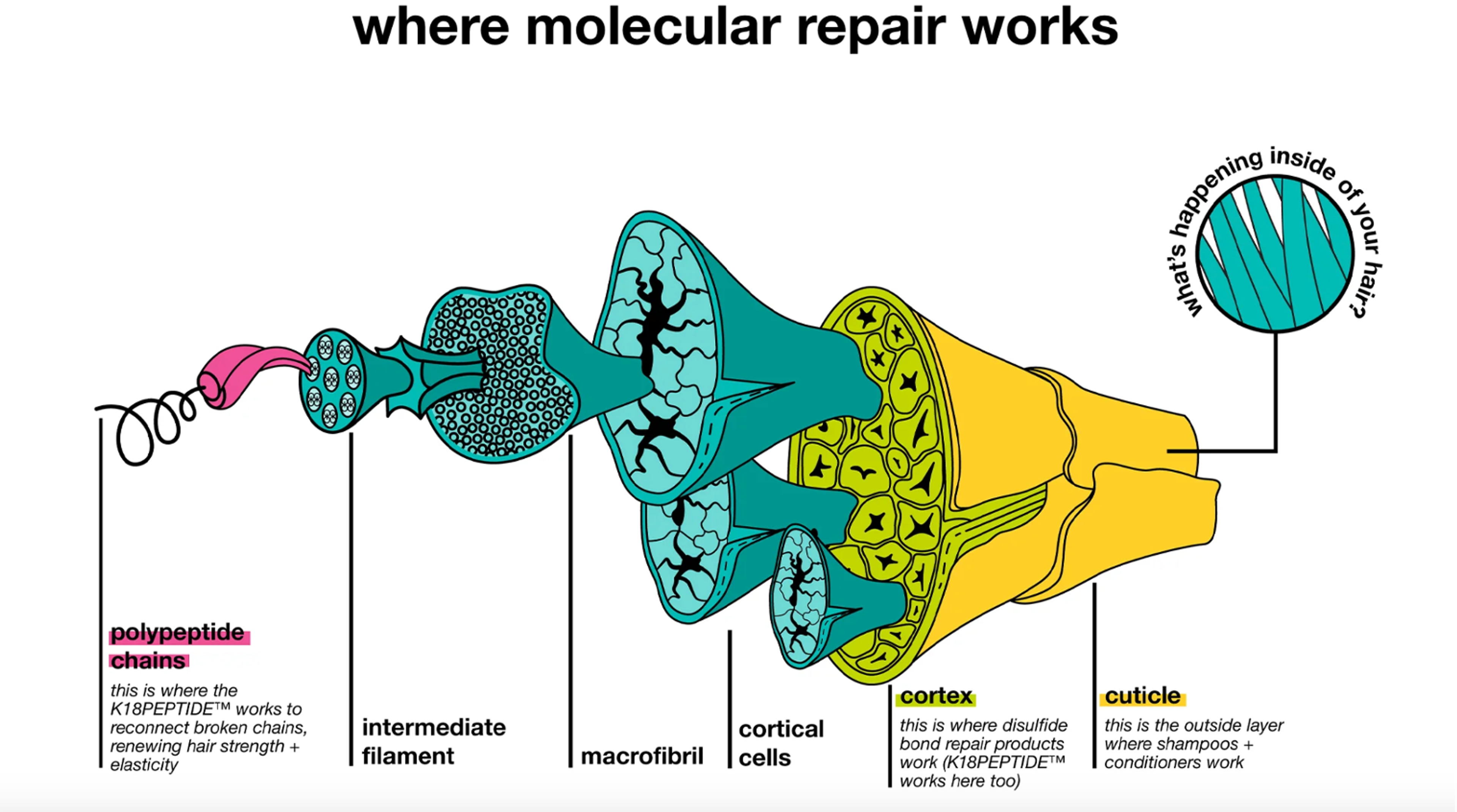 where molecular repair works

what's happening inside of your hair?

polypeptide chains

this is where the K18PEPTIDE™ works to reconnect broken chains, renewing hair strength + elasticity

intermediate filament

macrofibril

cortical cells

cortex

this is where disulfide bond repair products work (K18PEPTIDE™ works here too)

cuticle

this is the outside layer where shampoos + conditioners work