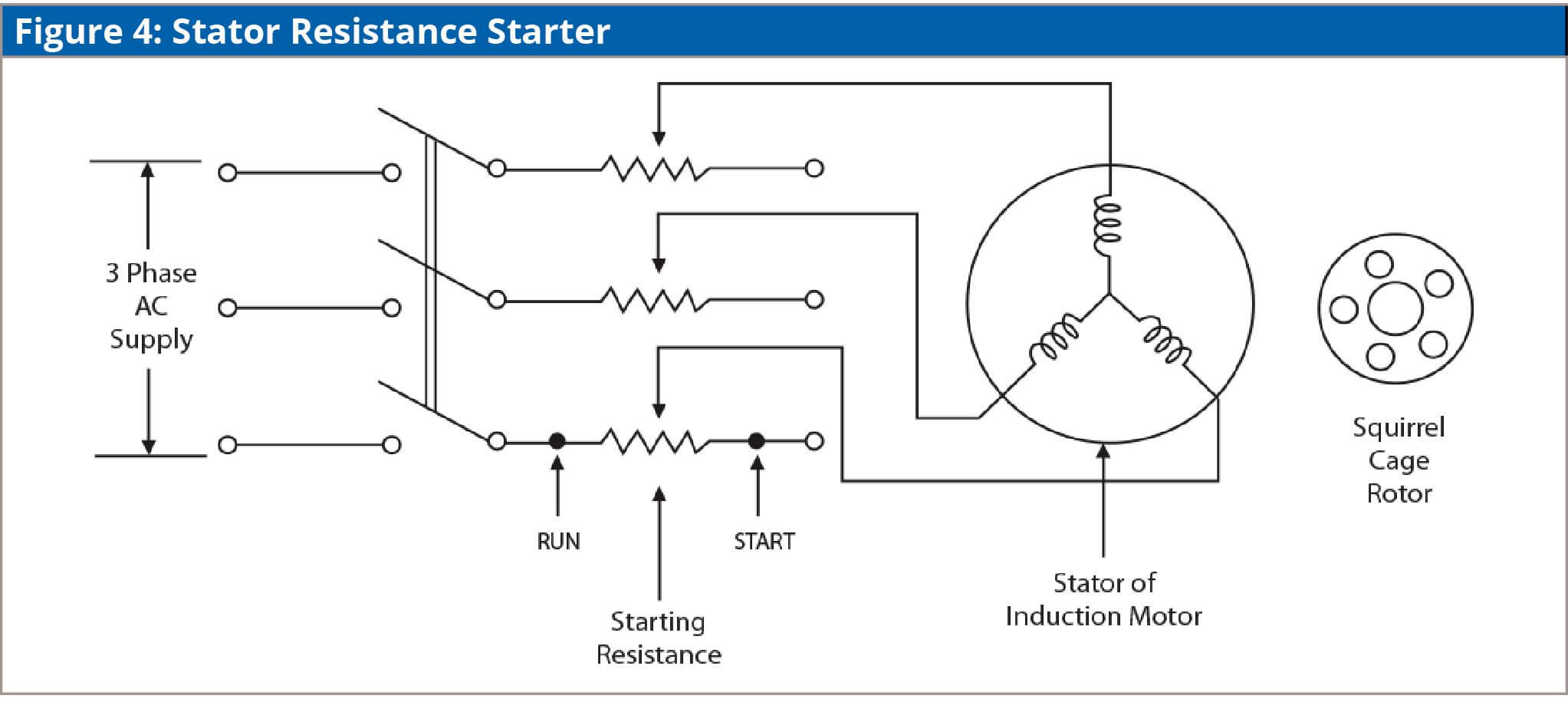 Figure 4: Stator Resistance Starter

3 Phase AC Supply

RUN

START

Starting Resistance

Stator of Induction Motor

Squirrel Cage Rotor