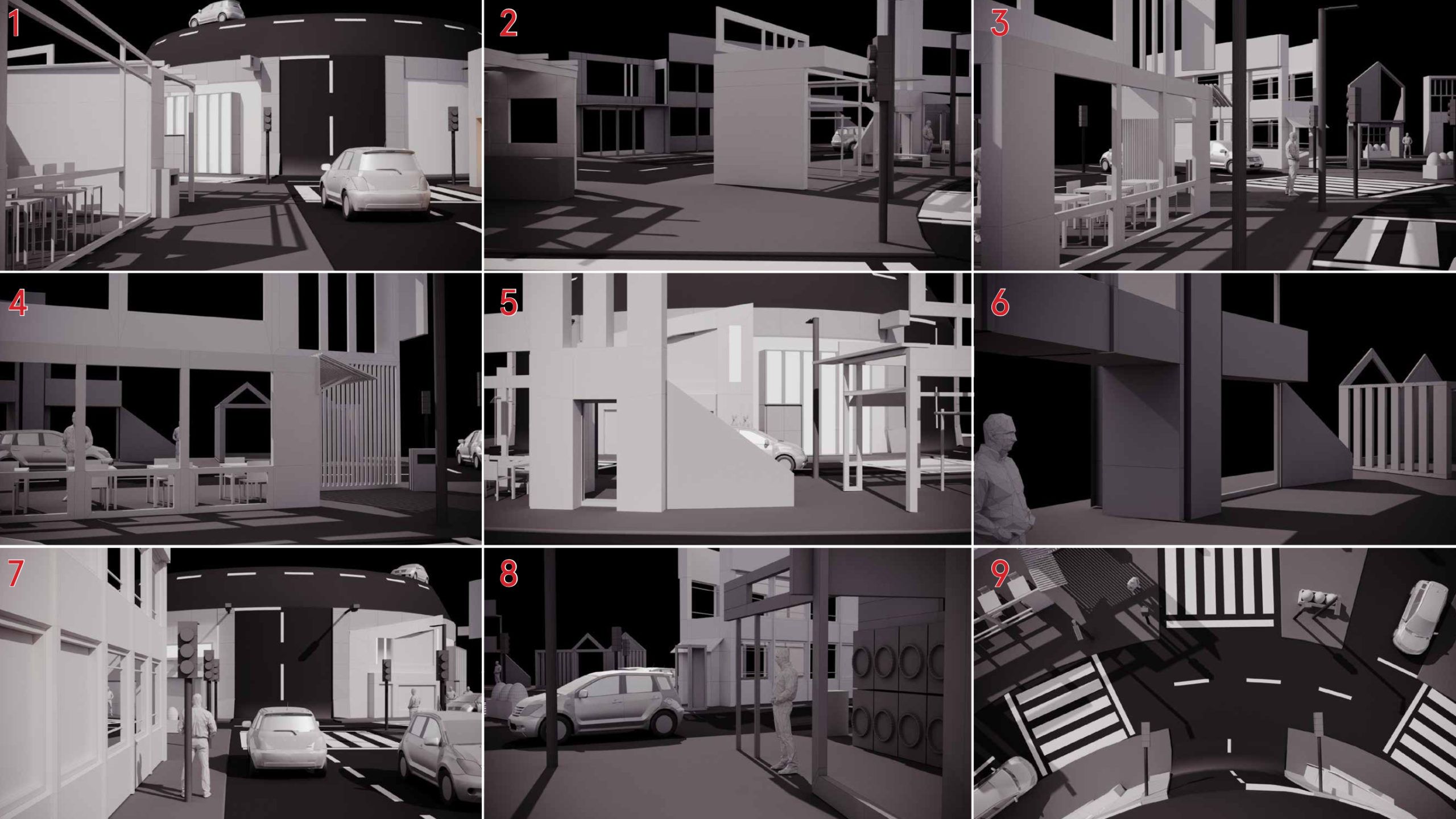 1

2

3

4

5

6

7

8

9