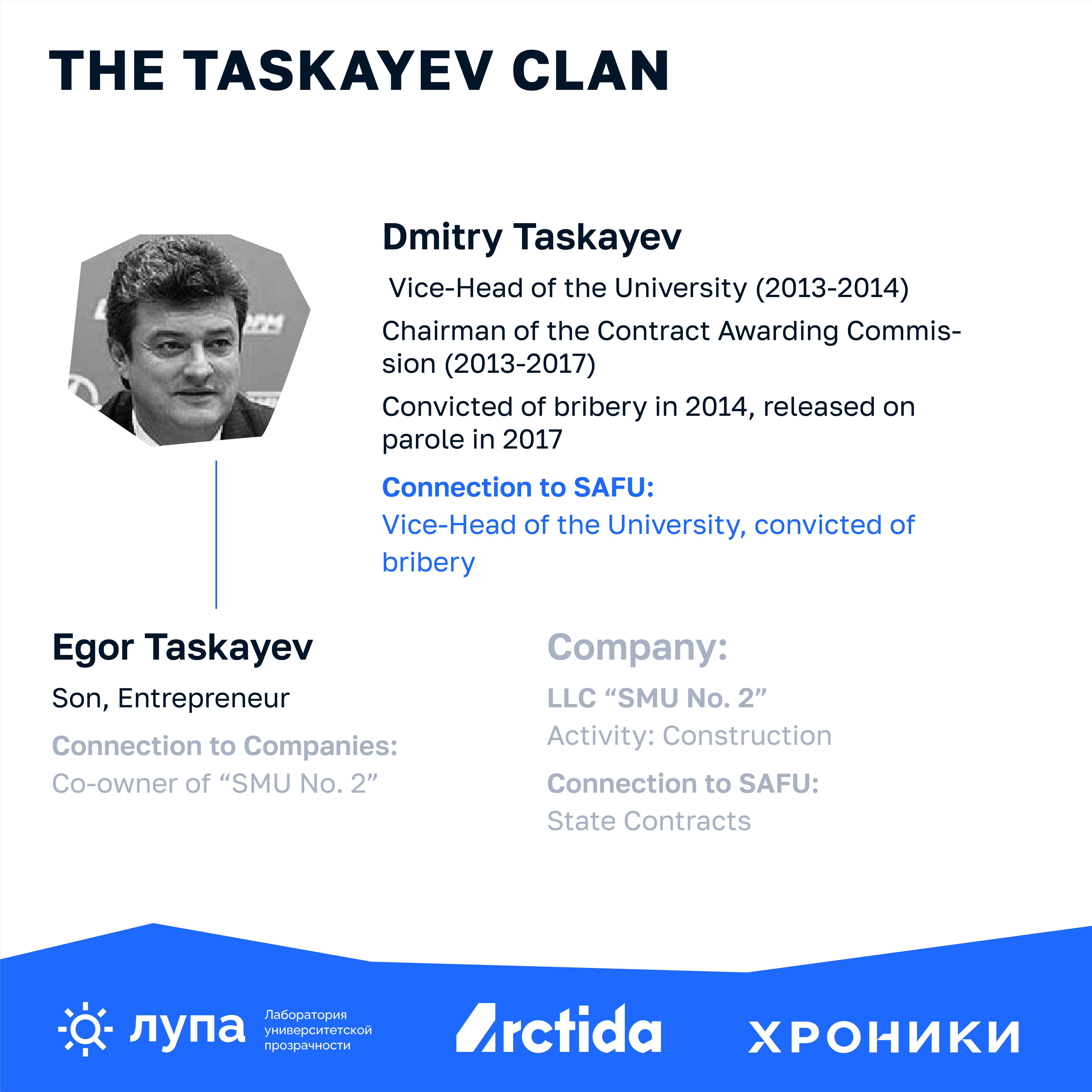 THE TASKAYEV CLAN

Dmitry Taskayev

Vice-Head of the University (2013-2014)

Chairman of the Contract Awarding Commission (2013-2017)

Convicted of bribery in 2014, released on parole in 2017

Connection to SAFU:
Vice-Head of the University, convicted of bribery

Egor Taskayev

Son, Entrepreneur

Connection to Companies:
Co-owner of “SMU No. 2”

Company:

LLC “SMU No. 2”
Activity: Construction

Connection to SAFU:
State Contracts

лупа Лаборатория университетской прозрачности

Arctida

ХРОНИКИ