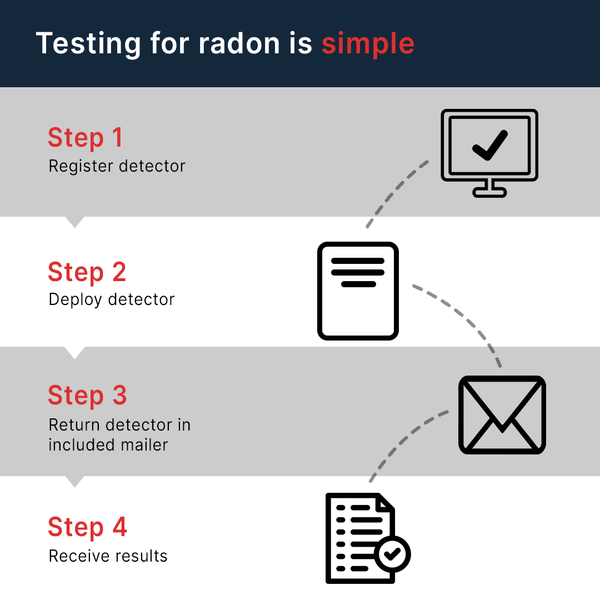 Testing for radon is simple

Step 1
Register detector

Step 2
Deploy detector

Step 3
Return detector in included mailer

Step 4
Receive results