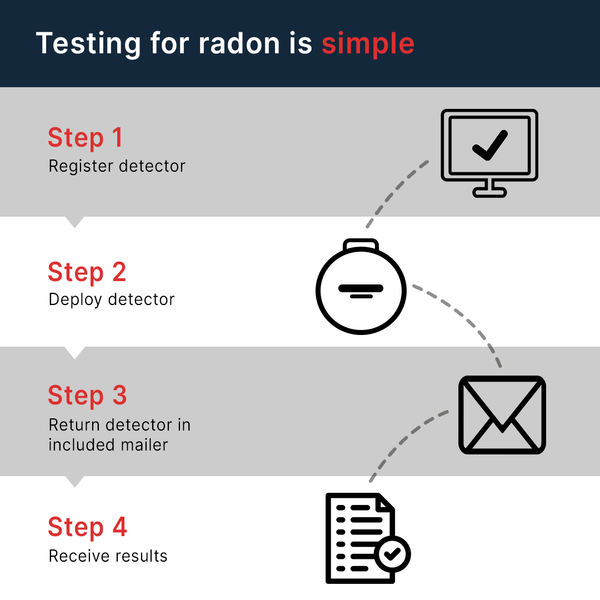 Testing for radon is simple

Step 1
Register detector

Step 2
Deploy detector

Step 3
Return detector in included mailer

Step 4
Receive results