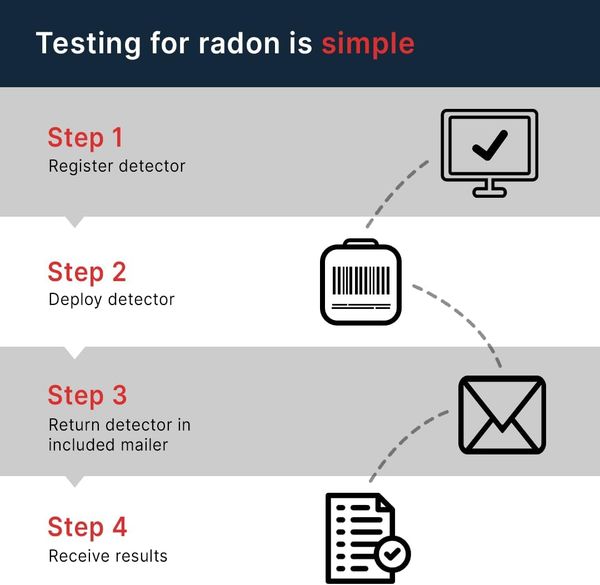 Testing for radon is simple

Step 1
Register detector

Step 2
Deploy detector

Step 3
Return detector in included mailer

Step 4
Receive results