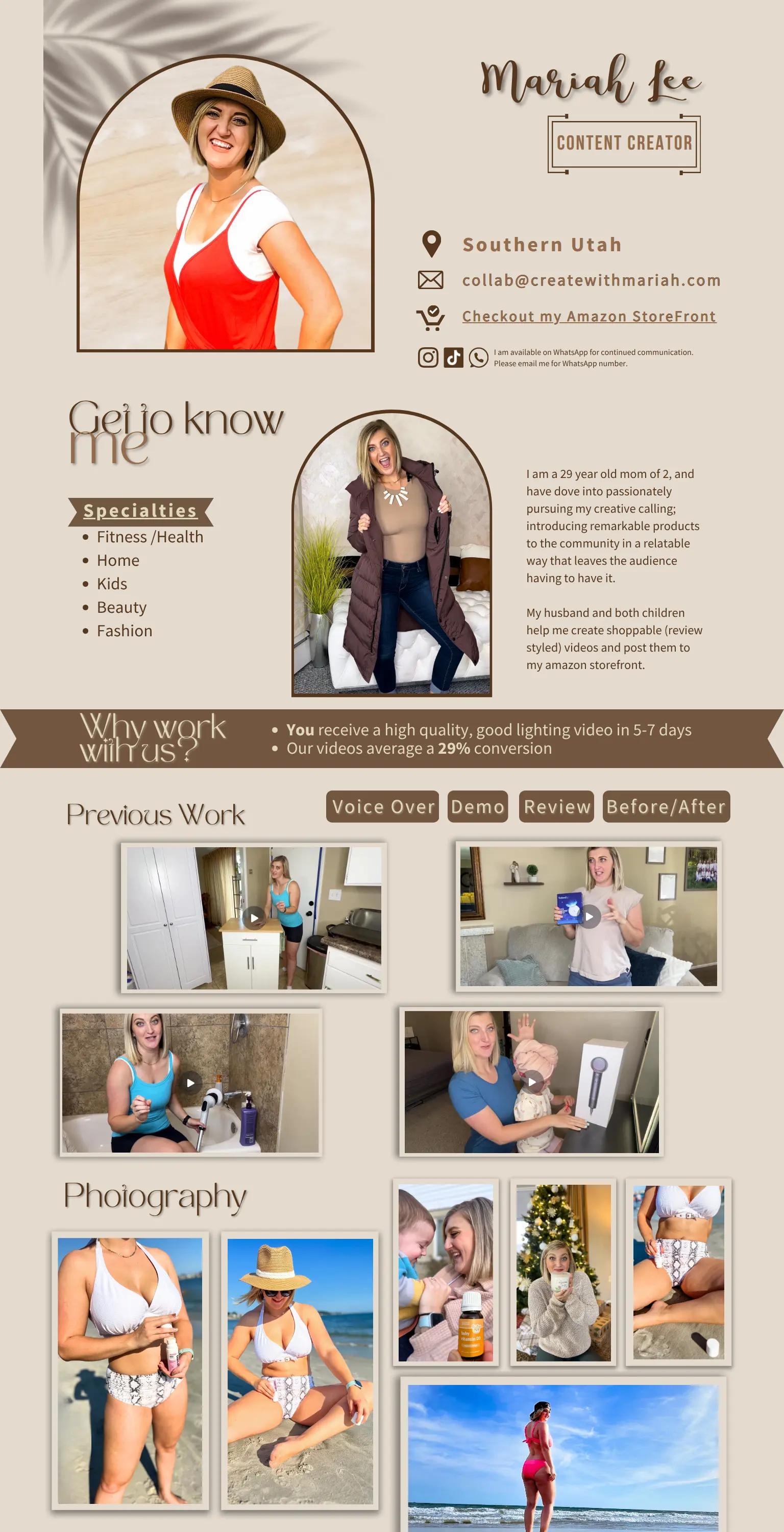 Mariah Lee

CONTENT CREATOR

Southern Utah

collab@createwithmariah.com

Checkout my Amazon StoreFront

I am available on WhatsApp for continued communication. Please email me for WhatsApp number.

Get to know me

Specialties

- Fitness /Health
- Home
- Kids
- Beauty
- Fashion

I am a 29 year old mom of 2, and have dove into passionately pursuing my creative calling; introducing remarkable products to the community in a relatable way that leaves the audience having to have it.

My husband and both children help me create shoppable (review styled) videos and post them to my amazon storefront.

Why work with us?

- You receive a high quality, good lighting video in 5-7 days
- Our videos average a 29% conversion

Previous Work

Voice Over Demo Review Before/After

Photography