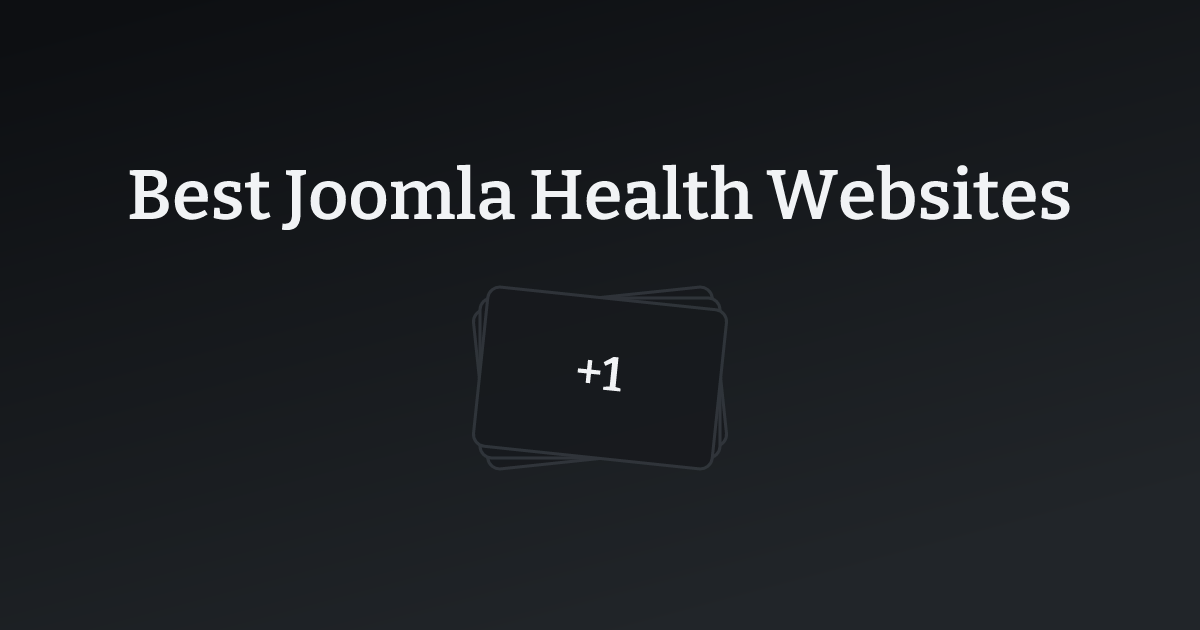 Best Joomla Health Websites

+1