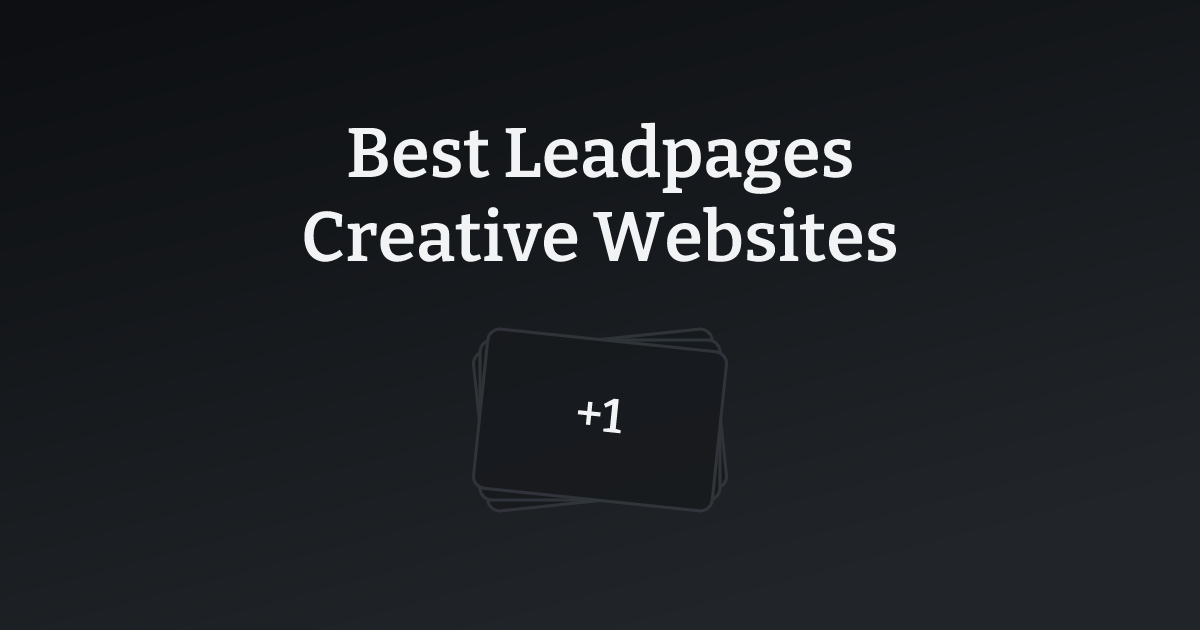 Best Leadpages Creative Websites

+1