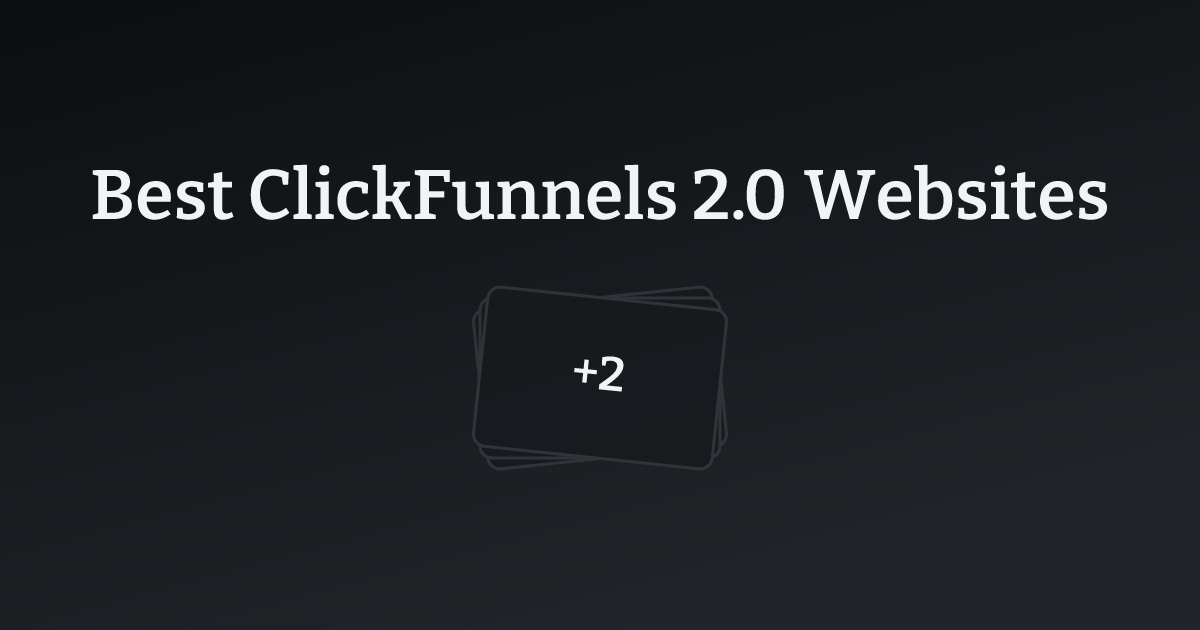 Best ClickFunnels 2.0 Websites

+2