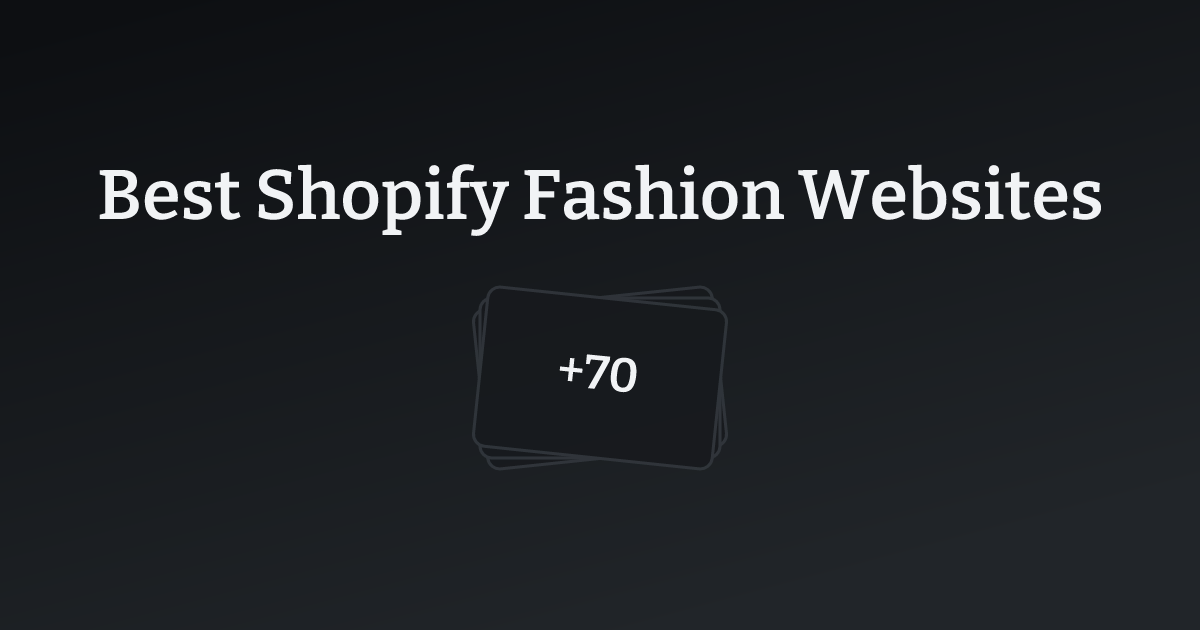 Best Shopify Fashion Websites

+70