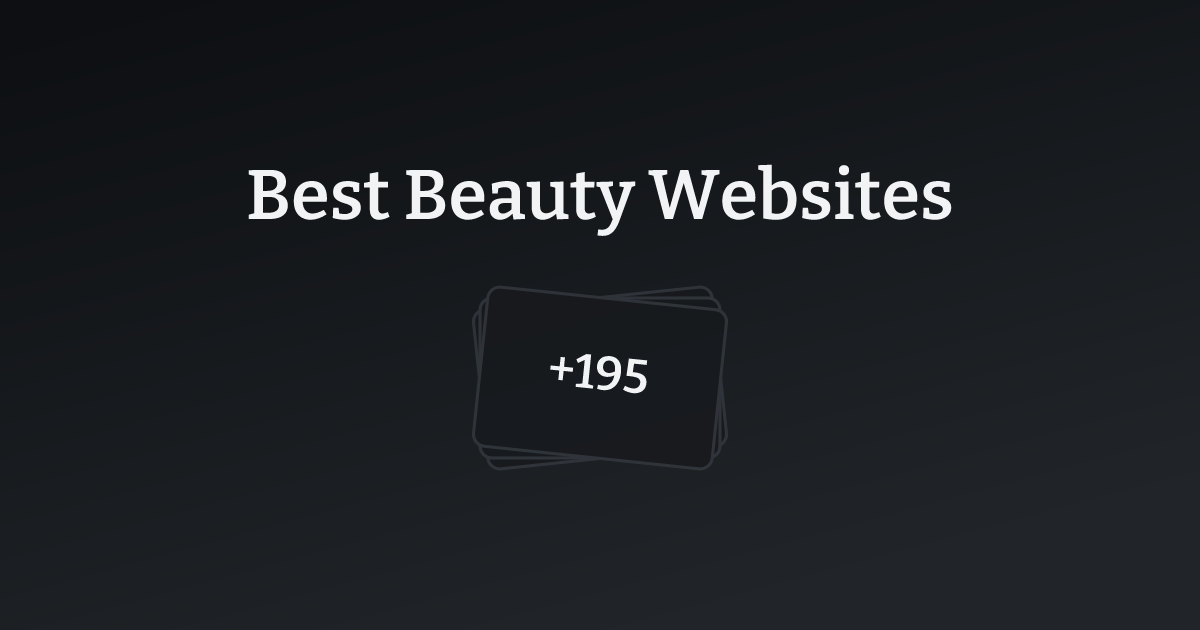 Best Beauty Websites

+195