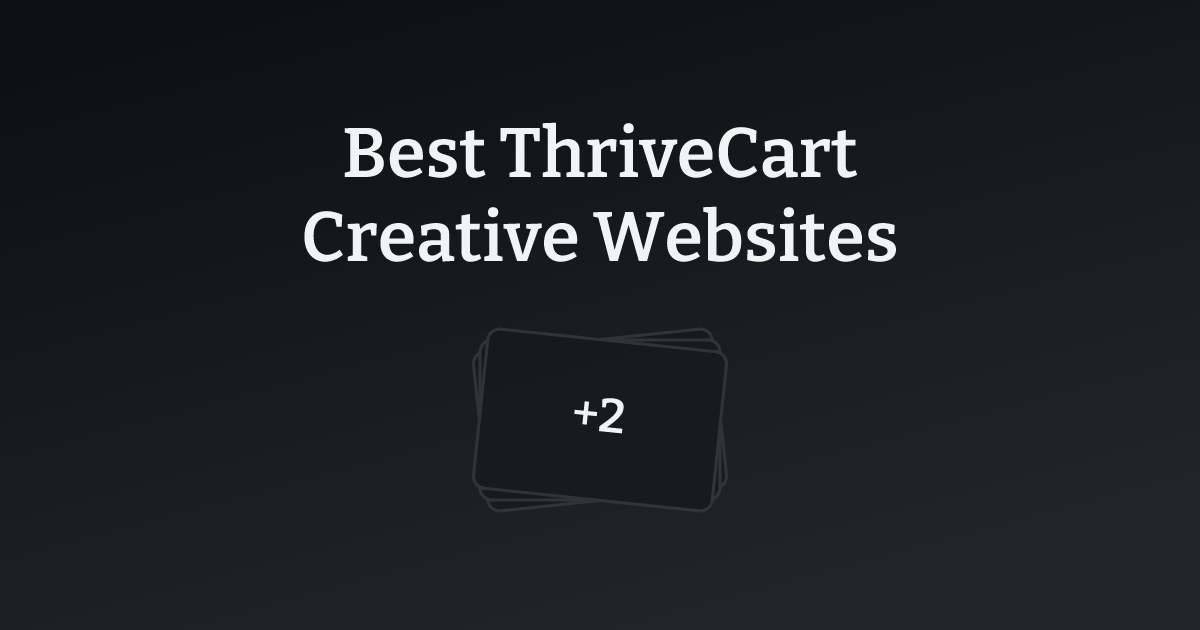 Best ThriveCart Creative Websites

+2