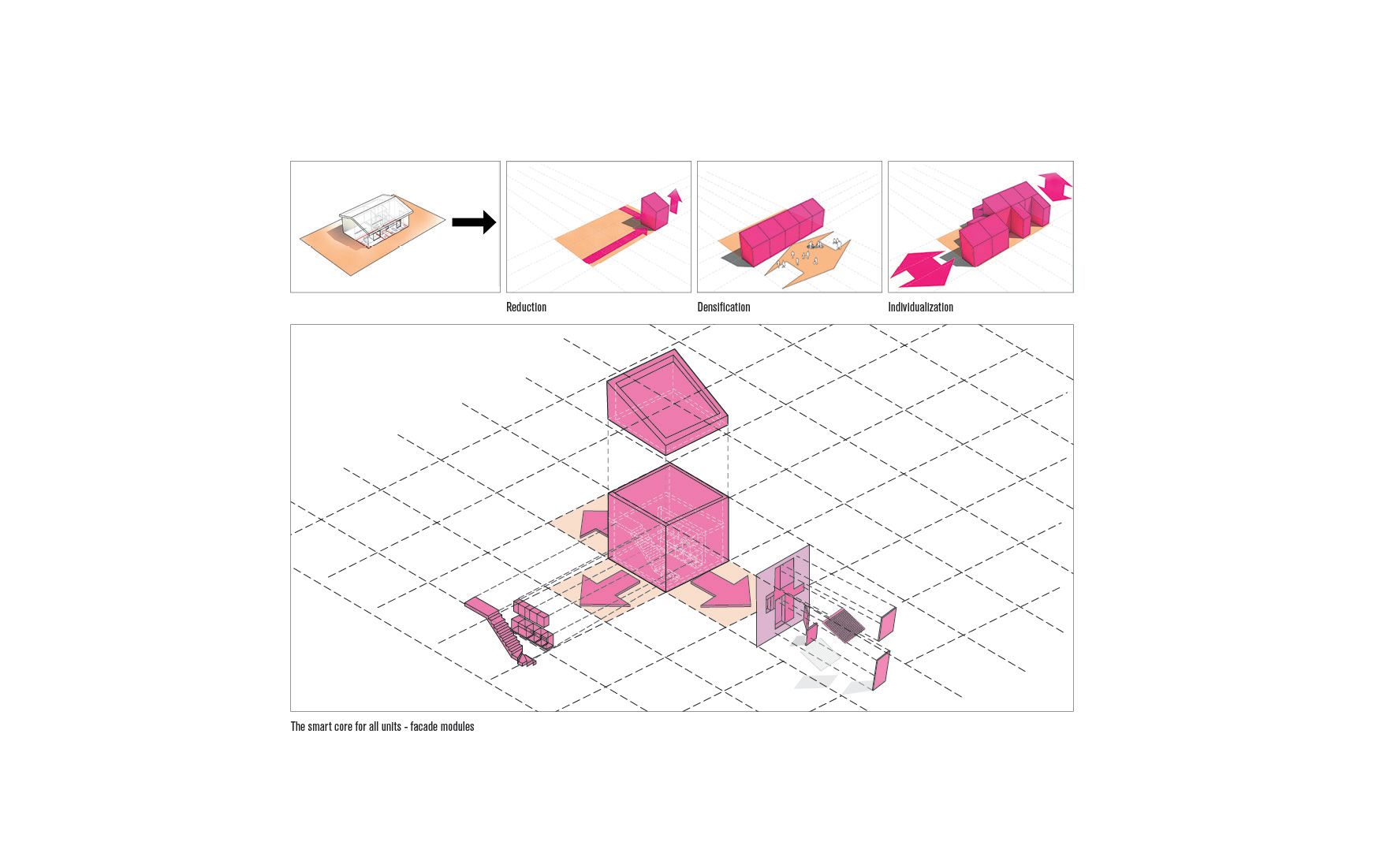 Reduction

Densification

Individualization

The smart core for all units - facade modules