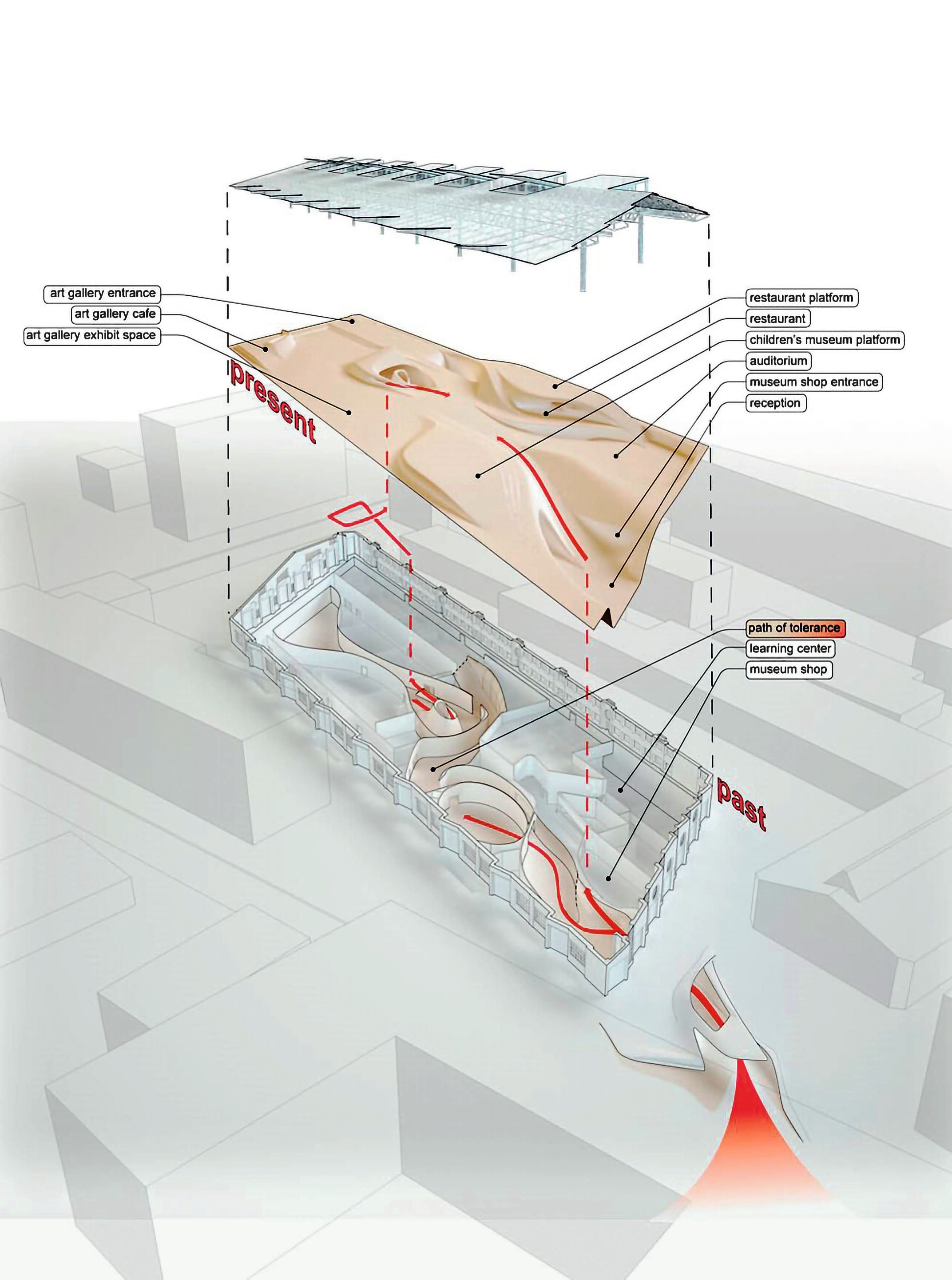 art gallery entrance
art gallery cafe
art gallery exhibit space

restaurant platform
restaurant
children's museum platform
auditorium
museum shop entrance
reception

present

path of tolerance
learning center
museum shop

past