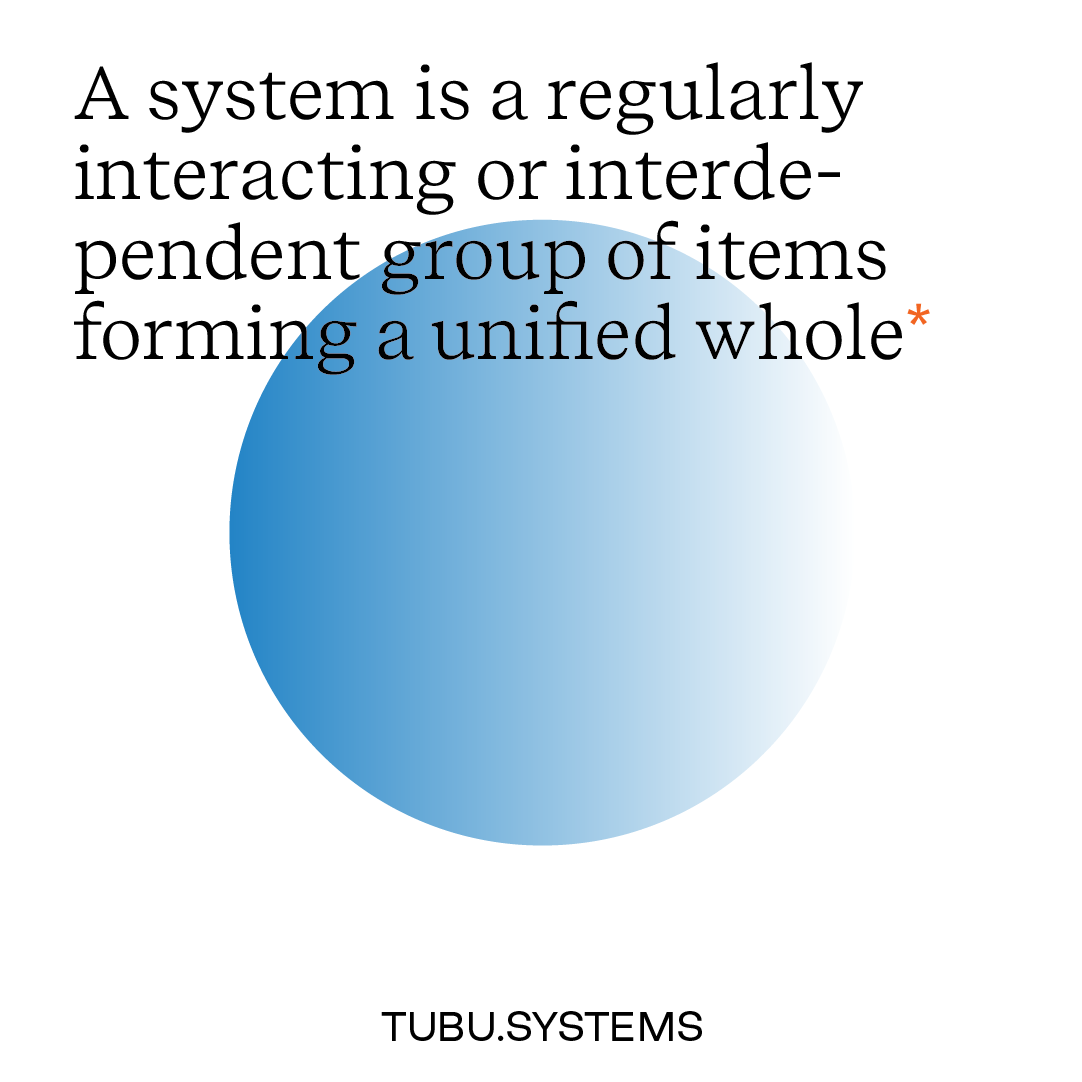 A system is a regularly interacting or interdependent group of items forming a unified whole*

TUBU.SYSTEMS