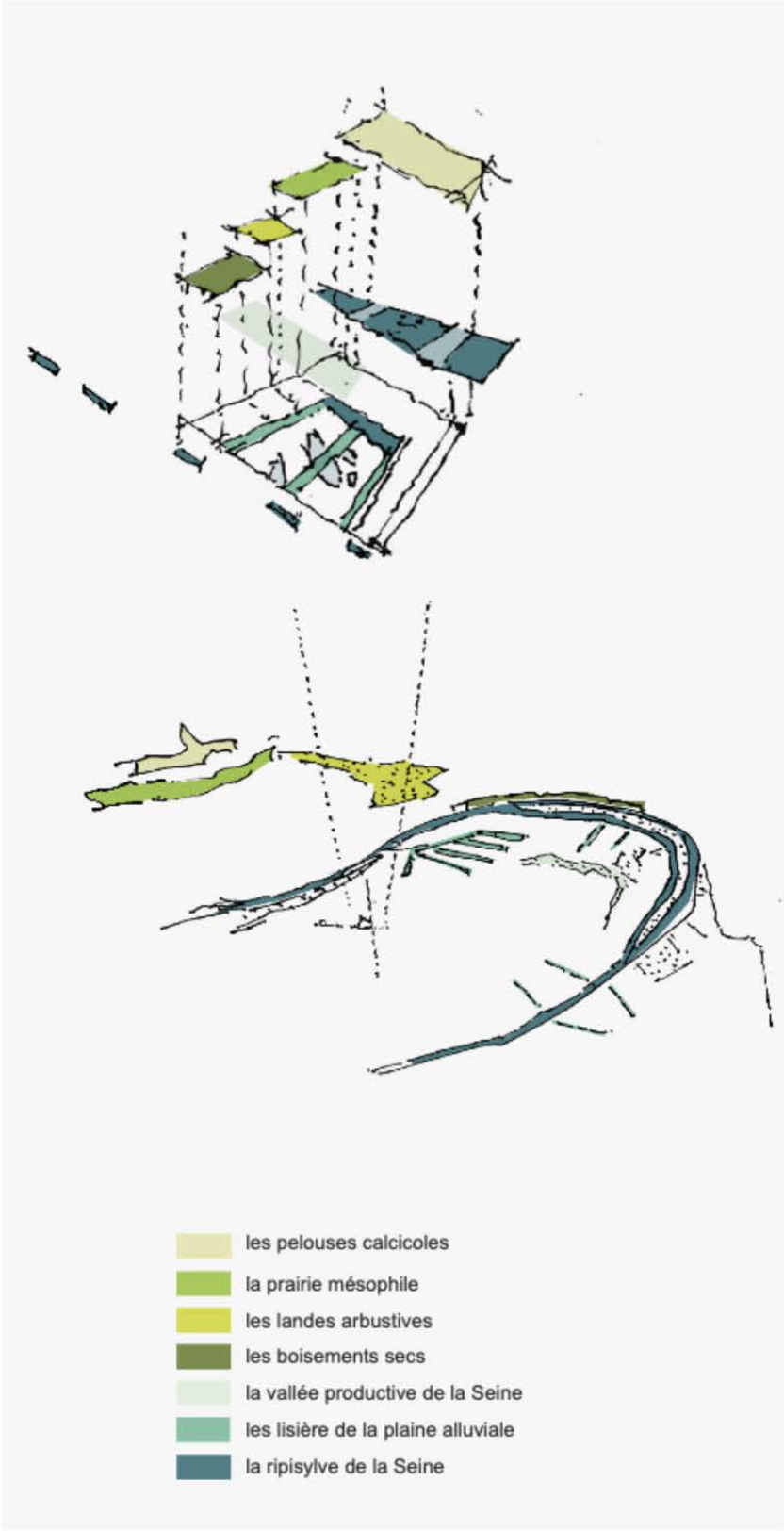 les pelouses calcicoles
la prairie mésophile
les landes arbustives
les boisements secs
la vallée productive de la Seine
les lisière de la plaine alluviale
la ripisylve de la Seine