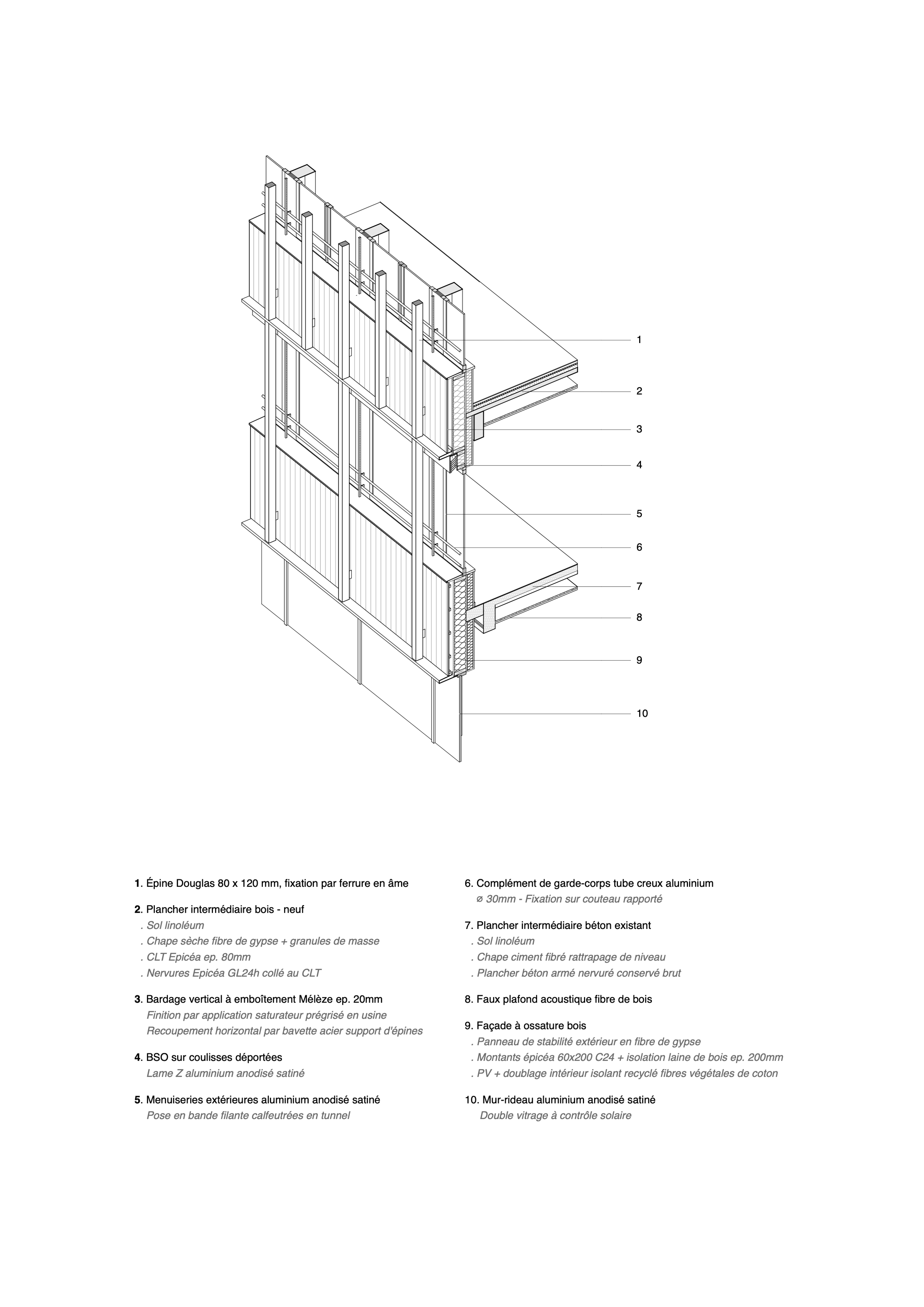 1

2

3

4

5

6

7

8

9

10

1. Épine Douglas 80 x 120 mm, fixation par ferrure en âme

2. Plancher intermédiaire bois - neuf
. Sol linoléum
. Chape sèche fibre de gypse + granules de masse
. CLT Epicéa ep. 80mm
. Nervures Epicéa GL24h collé au CLT

3. Bardage vertical à emboîtement Mélèze ep. 20mm
Finition par application saturateur prégrisé en usine
Recoupement horizontal par bavette acier support d'épines

4. BSO sur coulisses déportées
Lame Z aluminium anodisé satiné

5. Menuiseries extérieures aluminium anodisé satiné
Pose en bande filante calfeutrées en tunnel

6. Complément de garde-corps tube creux aluminium
⌀ 30mm - Fixation sur couteau rapporté

7. Plancher intermédiaire béton existant
. Sol linoléum
. Chape ciment fibré rattrapage de niveau
. Plancher béton armé nervuré conservé brut

8. Faux plafond acoustique fibre de bois

9. Façade à ossature bois
. Panneau de stabilité extérieur en fibre de gypse
. Montants épicéa 60x200 C24 + isolation laine de bois ep. 200mm
. PV + doublage intérieur isolant recyclé fibres végétales de coton

10. Mur-rideau aluminium anodisé satiné
Double vitrage à contrôle solaire