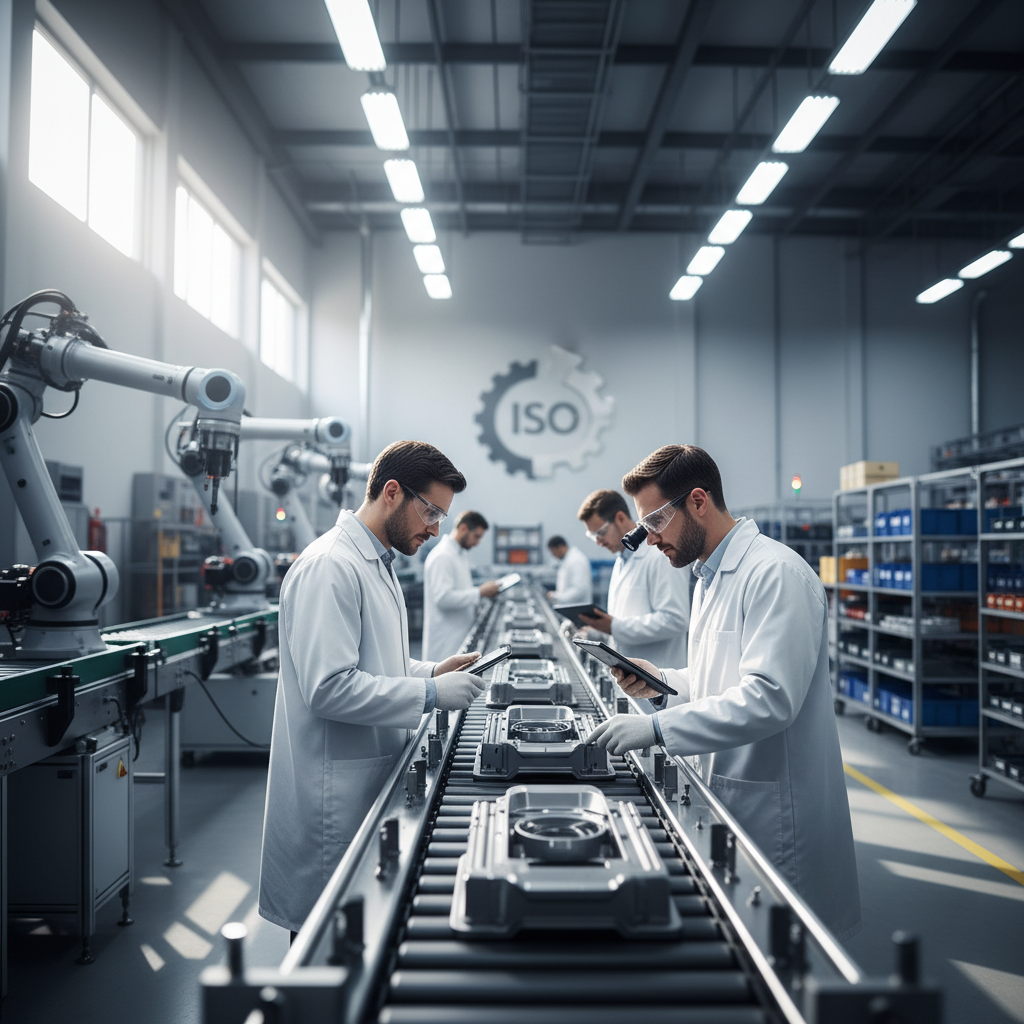 ISO