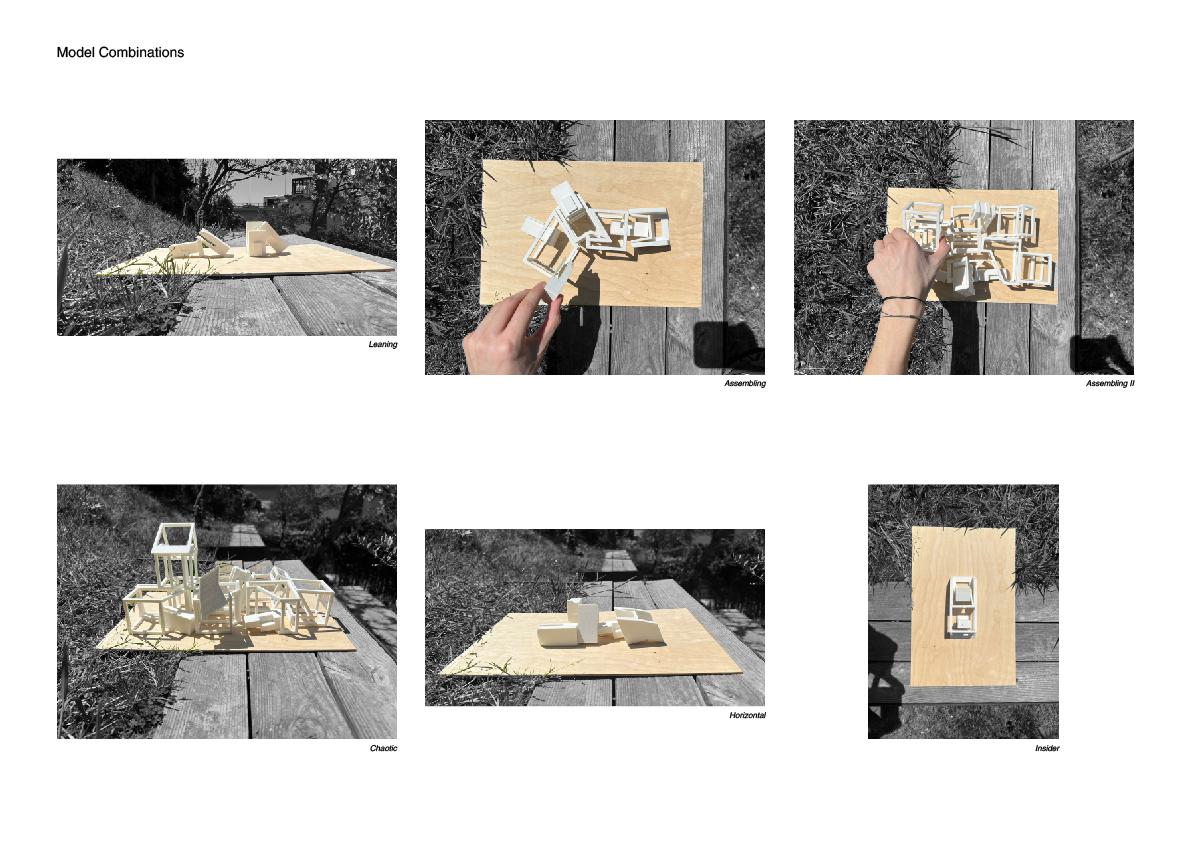 Model Combinations

Leaning

Assembling

Assembling II

Chaotic

Horizontal

Insider