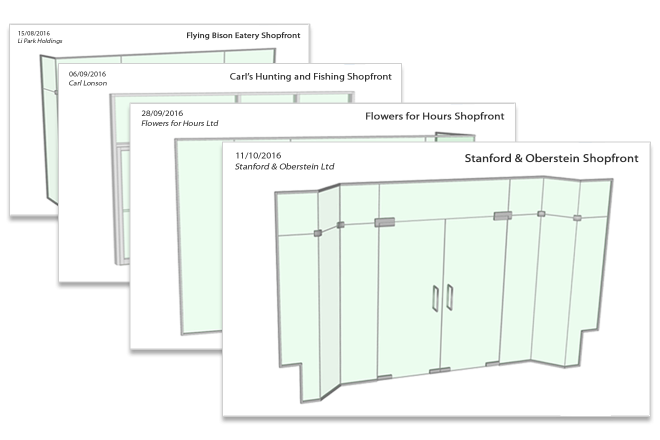 15/08/2016
Li Park Holdings
Flying Bison Eatery Shopfront

06/09/2016
Carl Lonson
Carl's Hunting and Fishing Shopfront

28/09/2016
Flowers for Hours Ltd
Flowers for Hours Shopfront

11/10/2016
Stanford & Oberstein Ltd
Stanford & Oberstein Shopfront