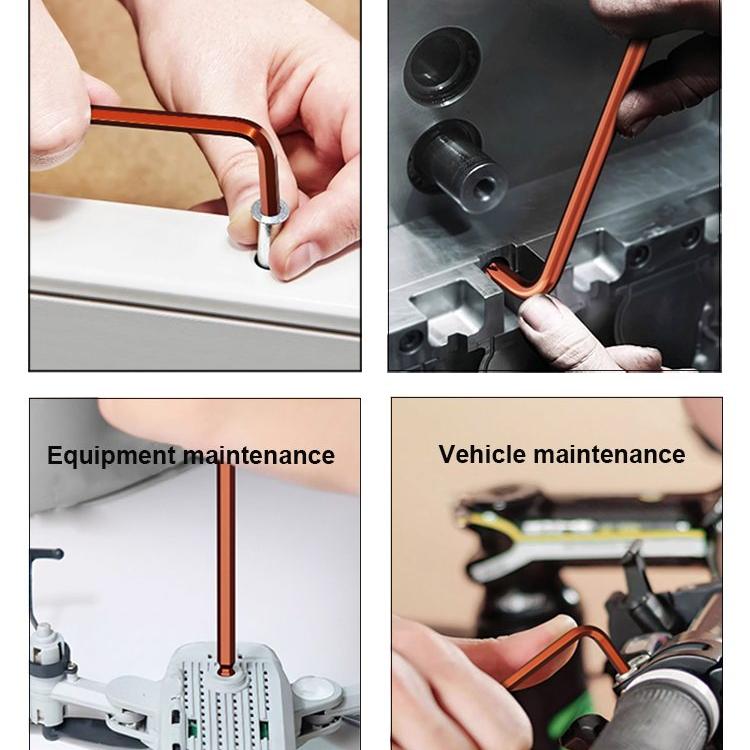 Equipment maintenance

Vehicle maintenance