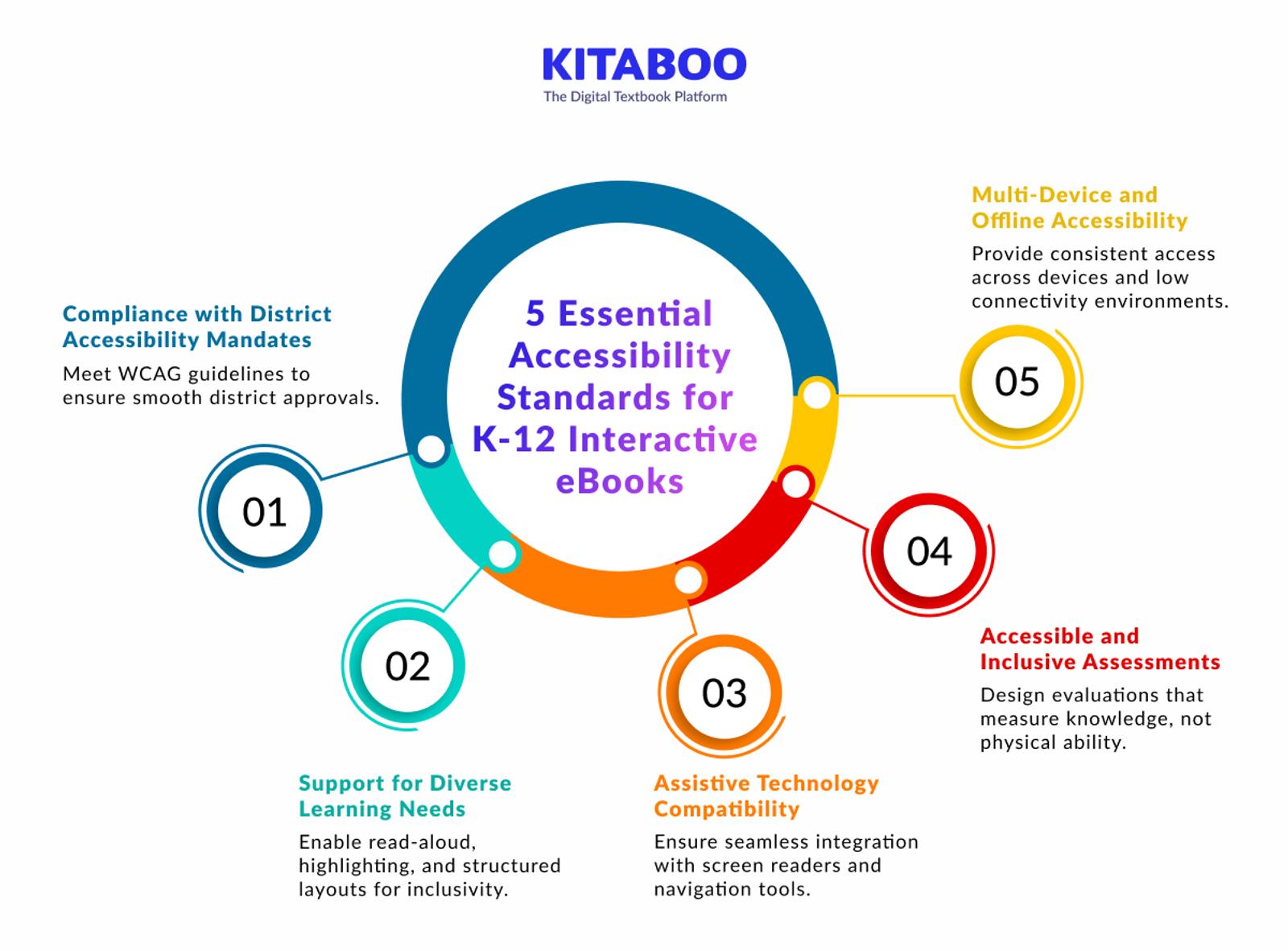 KITABOO
The Digital Textbook Platform

5 Essential Accessibility Standards for K-12 Interactive eBooks

01
Compliance with District Accessibility Mandates
Meet WCAG guidelines to ensure smooth district approvals.

02
Support for Diverse Learning Needs
Enable read-aloud, highlighting, and structured layouts for inclusivity.

03
Assistive Technology Compatibility
Ensure seamless integration with screen readers and navigation tools.

04
Accessible and Inclusive Assessments
Design evaluations that measure knowledge, not physical ability.

05
Multi-Device and Offline Accessibility
Provide consistent access across devices and low connectivity environments.