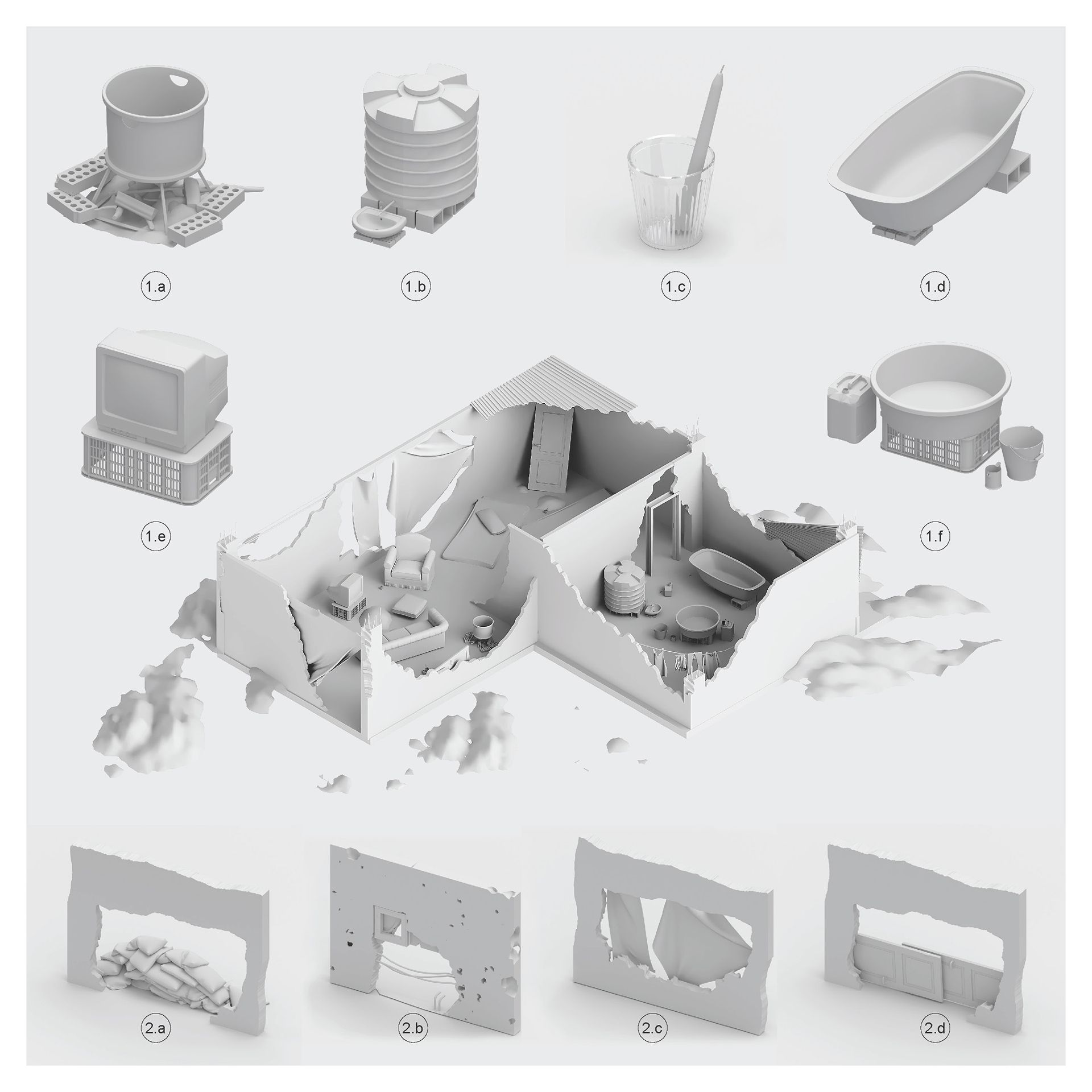 1.a

1.b

1.c

1.d

1.e

1.f

2.a

2.b

2.c

2.d