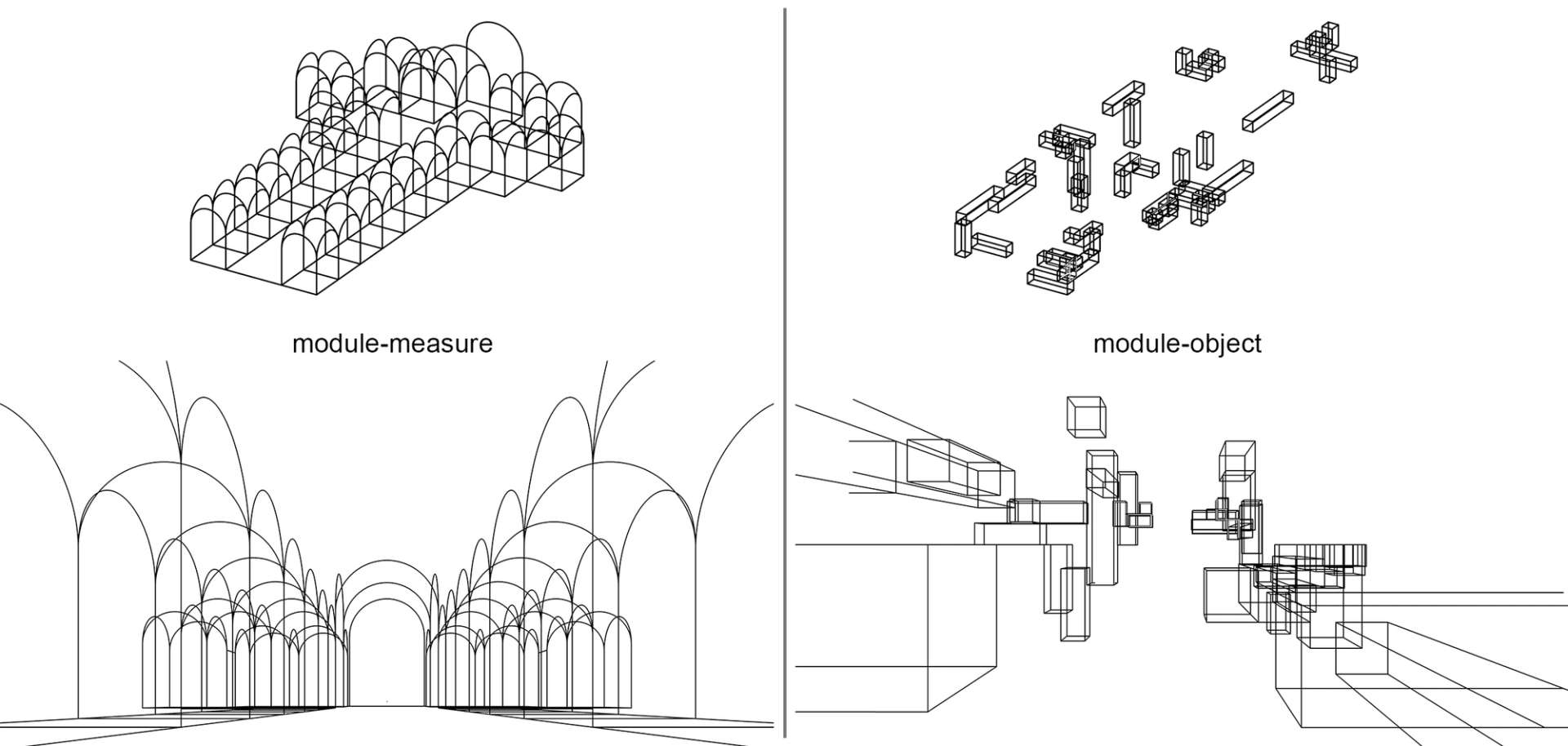 module-measure

module-object