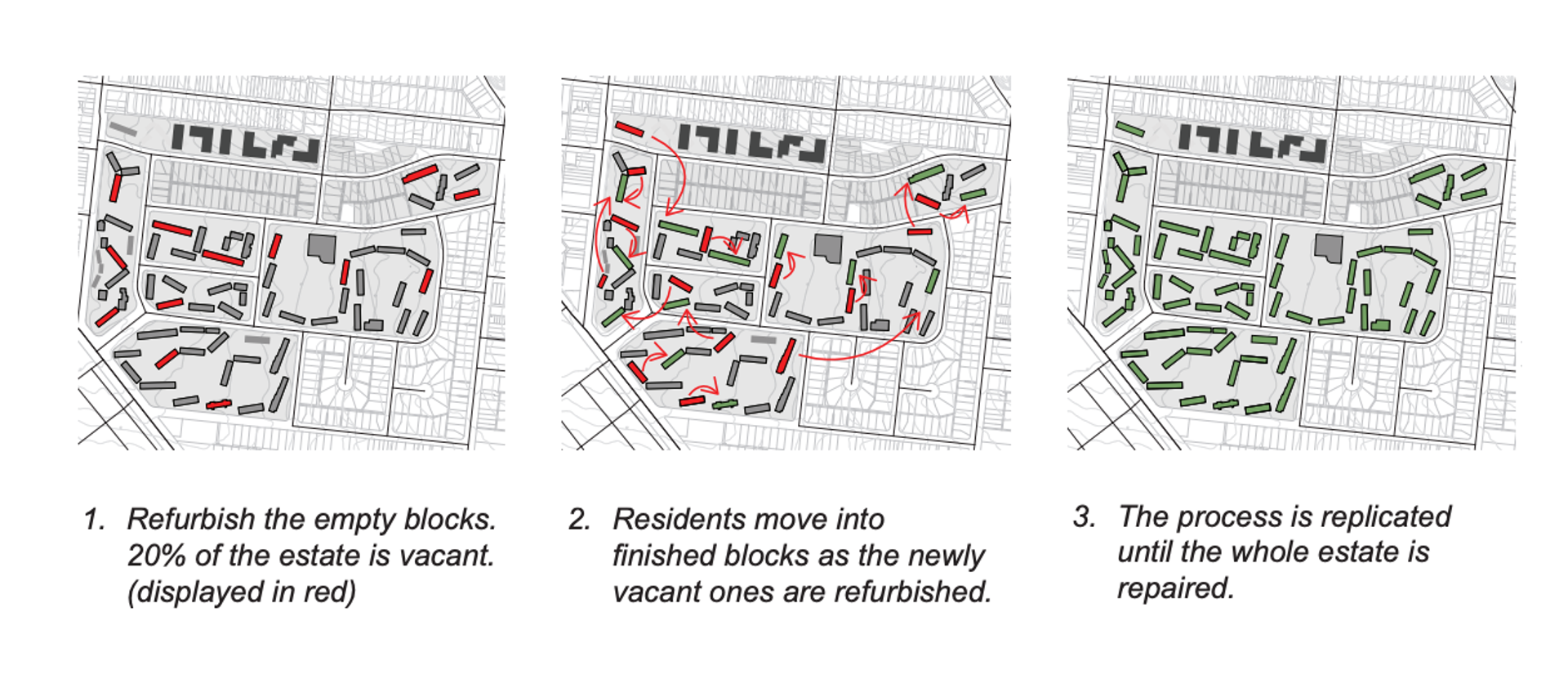 1. Refurbish the empty blocks. 20% of the estate is vacant. (displayed in red)

2. Residents move into finished blocks as the newly vacant ones are refurbished.

3. The process is replicated until the whole estate is repaired.