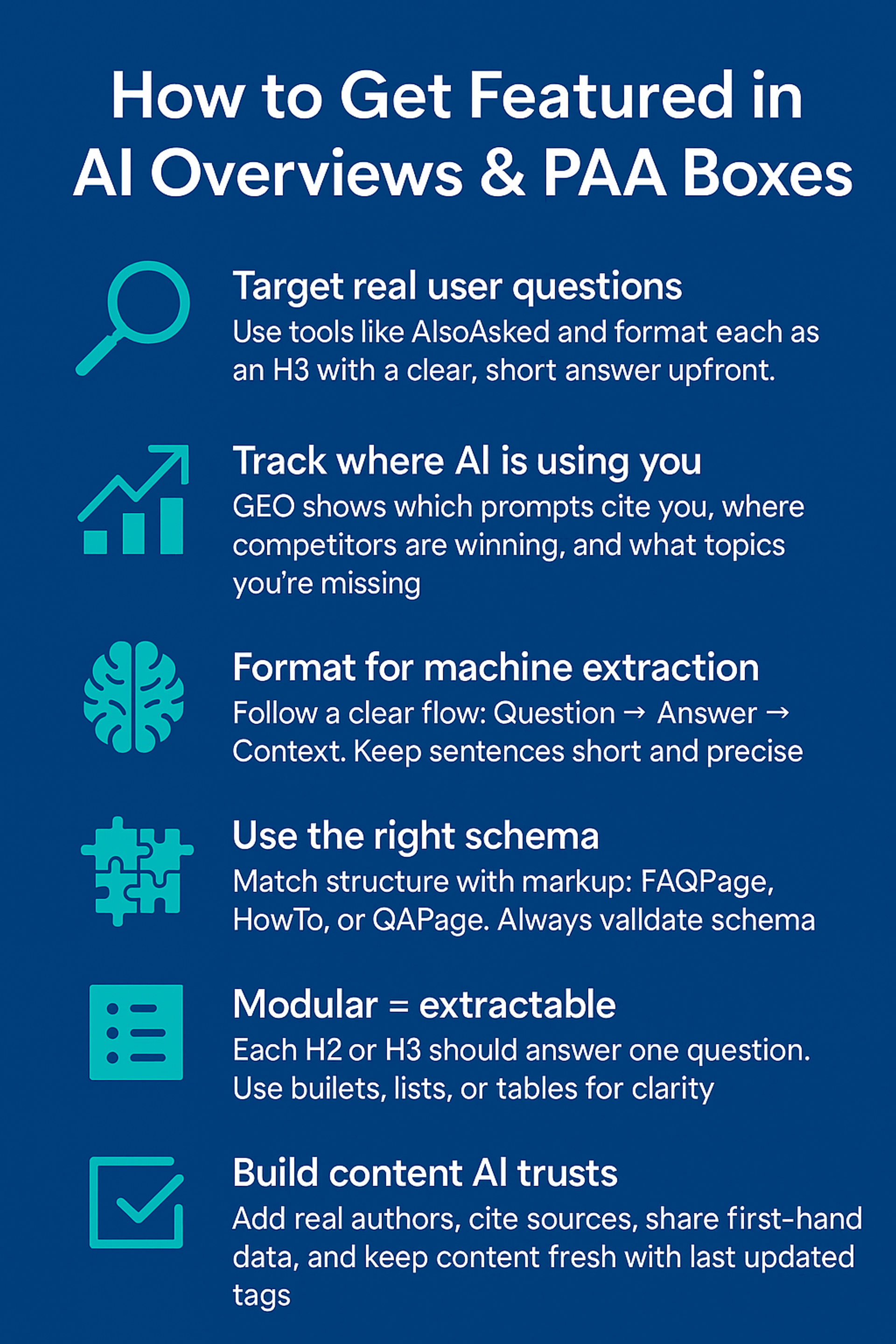 How to Get Featured in AI Overviews & PAA Boxes

Target real user questions
Use tools like AlsoAsked and format each as an H3 with a clear, short answer upfront.

Track where AI is using you
GEO shows which prompts cite you, where competitors are winning, and what topics you're missing

Format for machine extraction
Follow a clear flow: Question → Answer → Context. Keep sentences short and precise

Use the right schema
Match structure with markup: FAQPage, HowTo, or QAPage. Always valldate schema

Modular = extractable
Each H2 or H3 should answer one question. Use builets, lists, or tables for clarity

Build content AI trusts
Add real authors, cite sources, share first-hand data, and keep content fresh with last updated tags