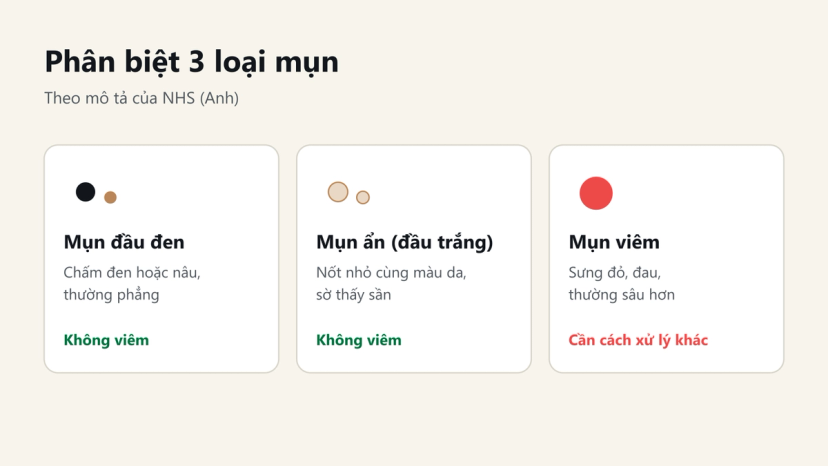 Phân biệt 3 loại mụn

Theo mô tả của NHS (Anh)

Mụn đầu đen

Chấm đen hoặc nâu, thường phẳng

Không viêm

Mụn ẩn (đầu trắng)

Nốt nhỏ cùng màu da, sờ thấy sần

Không viêm

Mụn viêm

Sưng đỏ, đau, thường sâu hơn

Cần cách xử lý khác