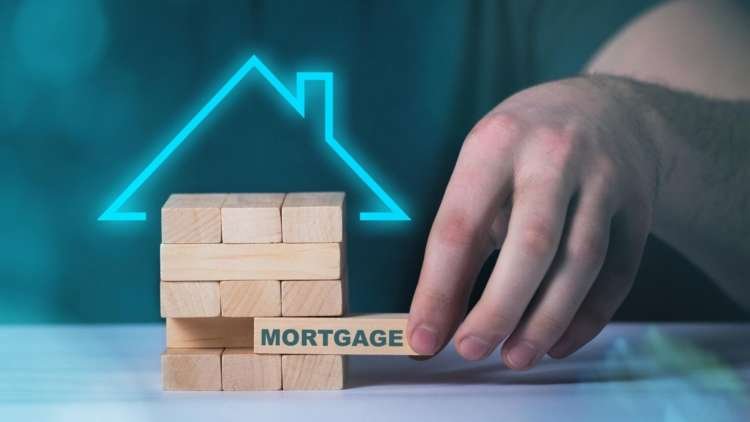 MORTGAGE